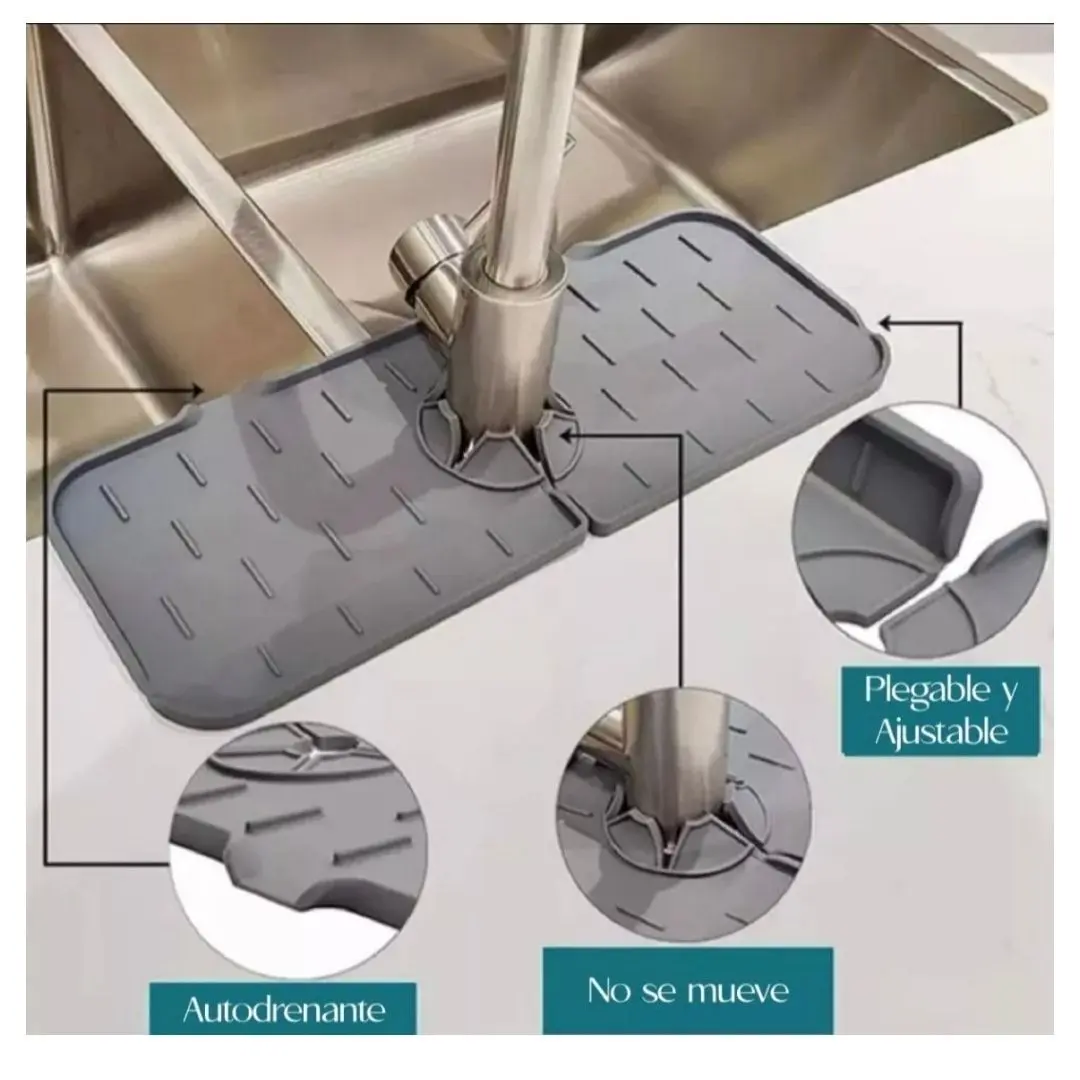 Plegable y Ajustable

Autodrenante

No se mueve