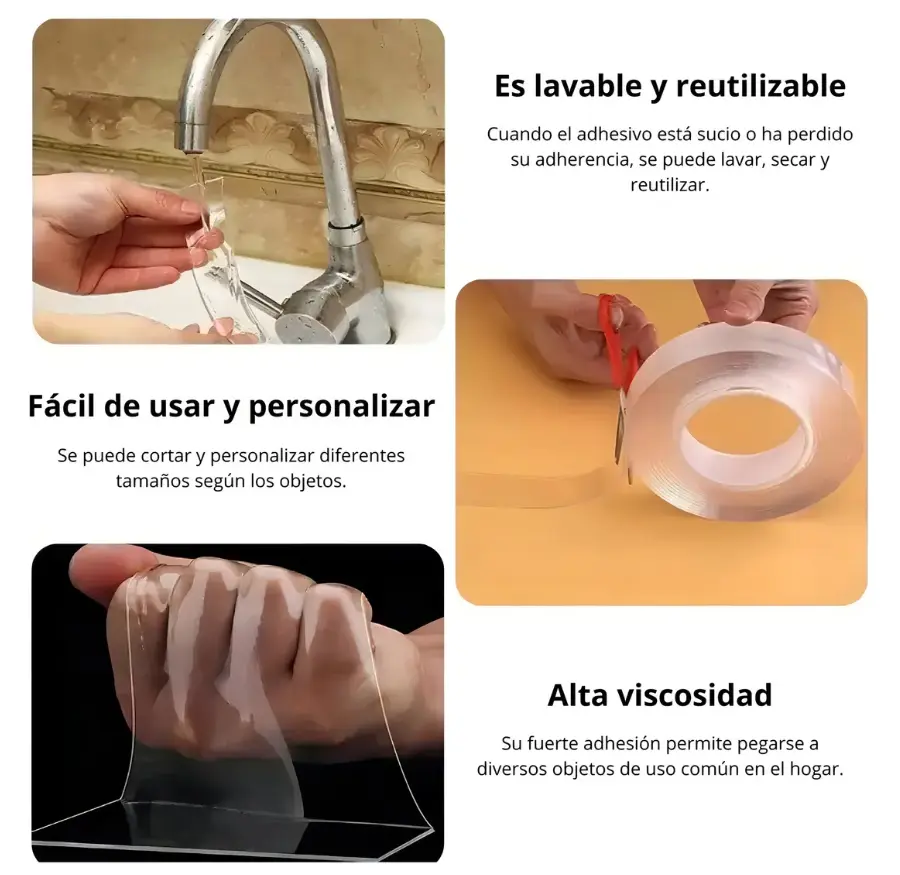 Es lavable y reutilizable

Cuando el adhesivo está sucio o ha perdido su adherencia, se puede lavar, secar y reutilizar.

Fácil de usar y personalizar

Se puede cortar y personalizar diferentes tamaños según los objetos.

Alta viscosidad

Su fuerte adhesión permite pegarse a diversos objetos de uso común en el hogar.