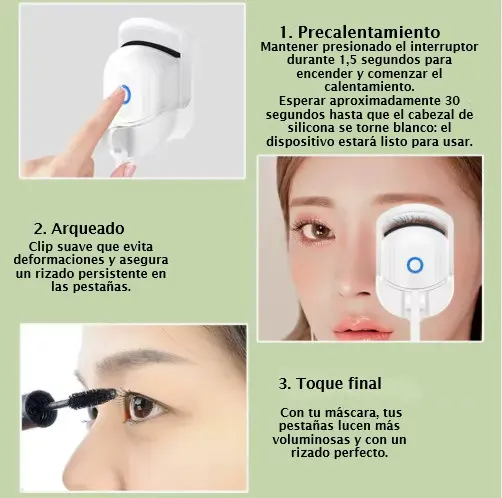 1. Precalentamiento
Mantener presionado el interruptor durante 1,5 segundos para encender y comenzar el calentamiento.
Esperar aproximadamente 30 segundos hasta que el cabezal de silicona se torne blanco: el dispositivo estará listo para usar.

2. Arqueado
Clip suave que evita deformaciones y asegura un rizado persistente en las pestañas.

3. Toque final
Con tu máscara, tus pestañas lucen más voluminosas y con un rizado perfecto.