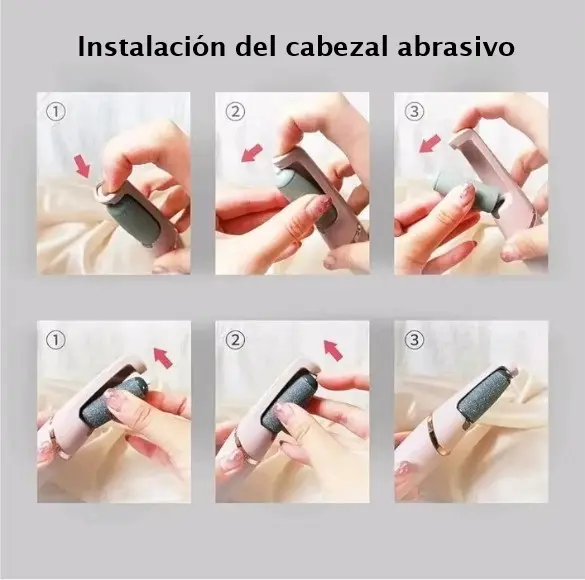 Instalación del cabezal abrasivo

①

②

③

①

②

③