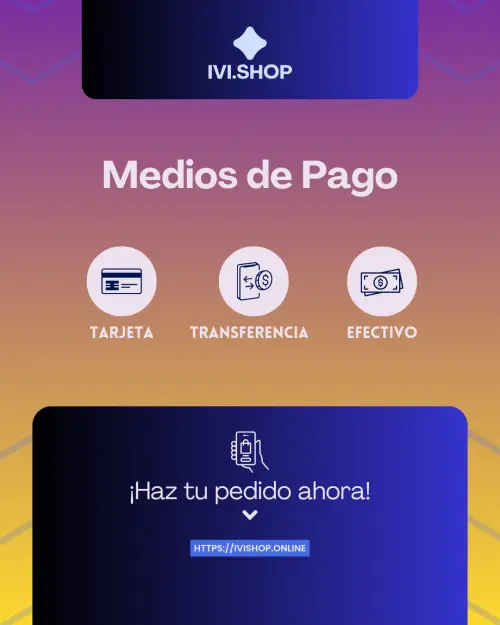 IVI.SHOP

Medios de Pago

TARJETA

TRANSFERENCIA

EFECTIVO

¡Haz tu pedido ahora!

HTTPS://IVISHOP.ONLINE