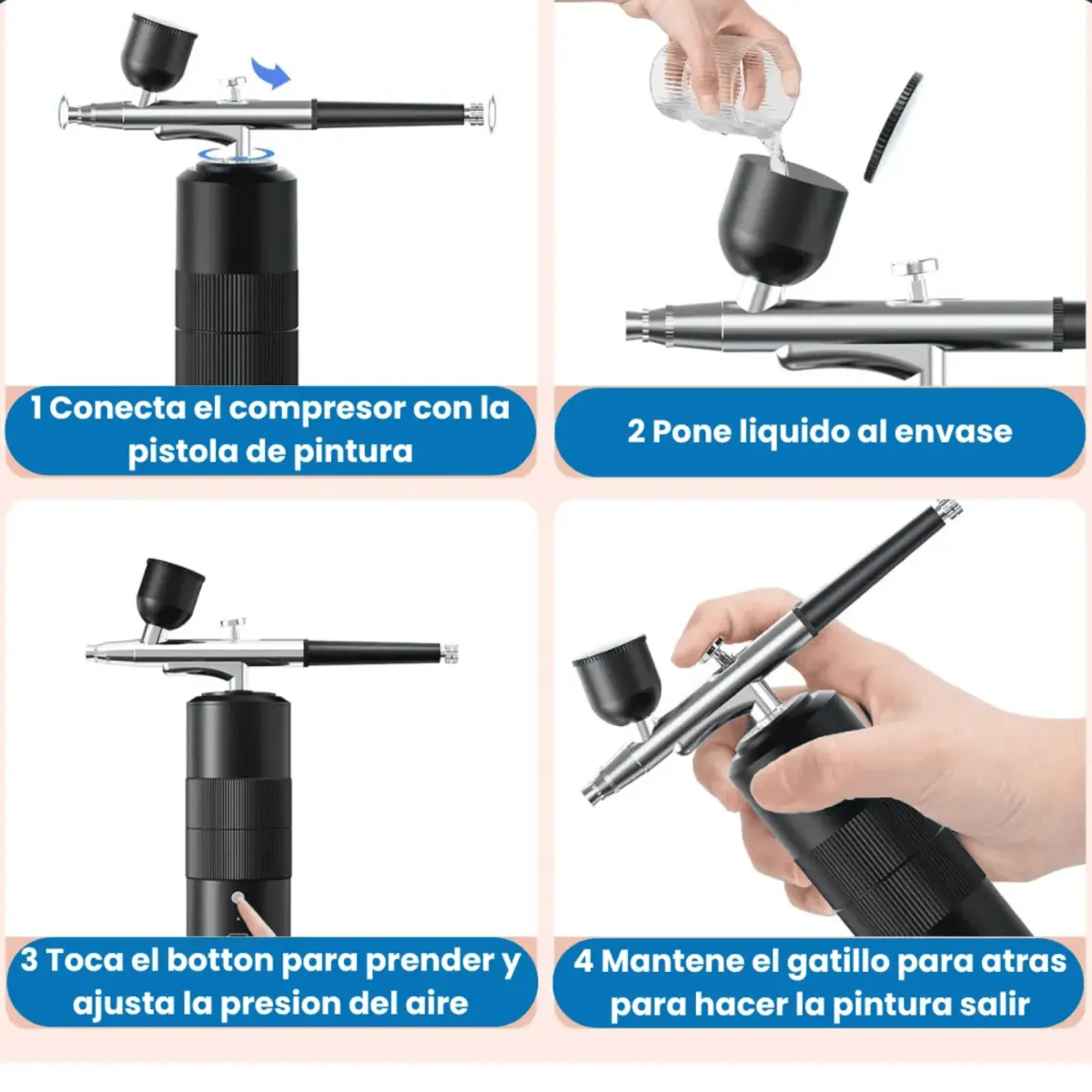 1 Conecta el compresor con la pistola de pintura

2 Pone liquido al envase

3 Toca el botton para prender y ajusta la presion del aire

4 Mantene el gatillo para atras para hacer la pintura salir