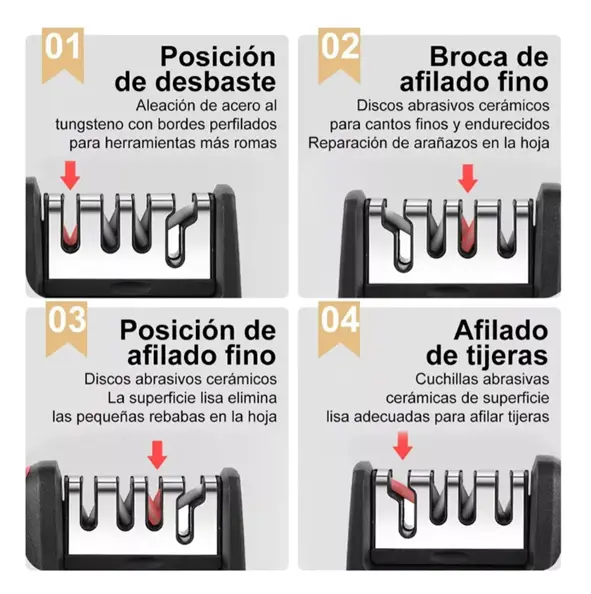 01

Posición de desbaste

Aleación de acero al tungsteno con bordes perfilados para herramientas más romas

02

Broca de afilado fino

Discos abrasivos cerámicos para cantos finos y endurecidos Reparación de arañazos en la hoja

03

Posición de afilado fino

Discos abrasivos cerámicos La superficie lisa elimina las pequeñas rebabas en la hoja

04

Afilado de tijeras

Cuchillas abrasivas cerámicas de superficie lisa adecuadas para afilar tijeras