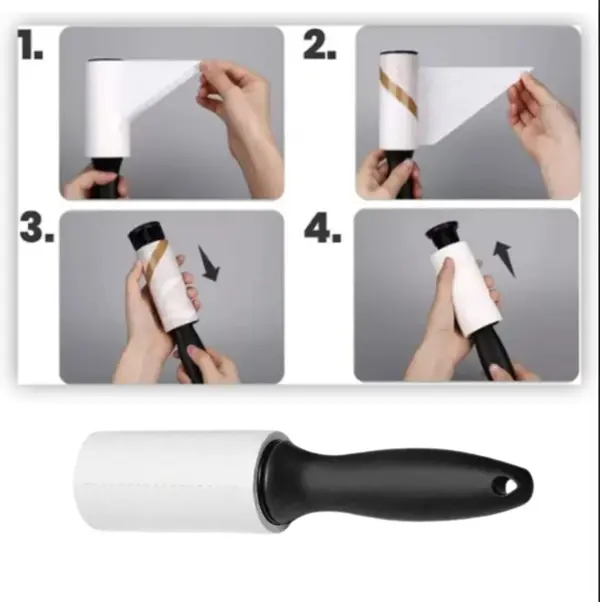 1.

2.

3.

4.