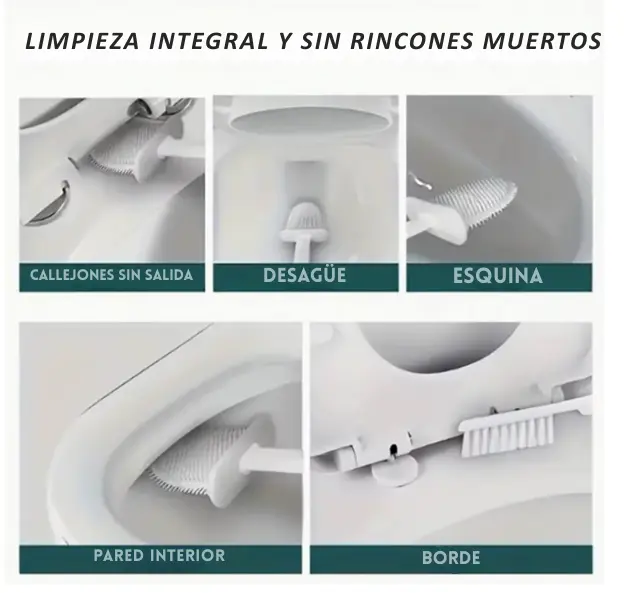 LIMPIEZA INTEGRAL Y SIN RINCONES MUERTOS

CALLEJONES SIN SALIDA

DESAGÜE

ESQUINA

PARED INTERIOR

BORDE