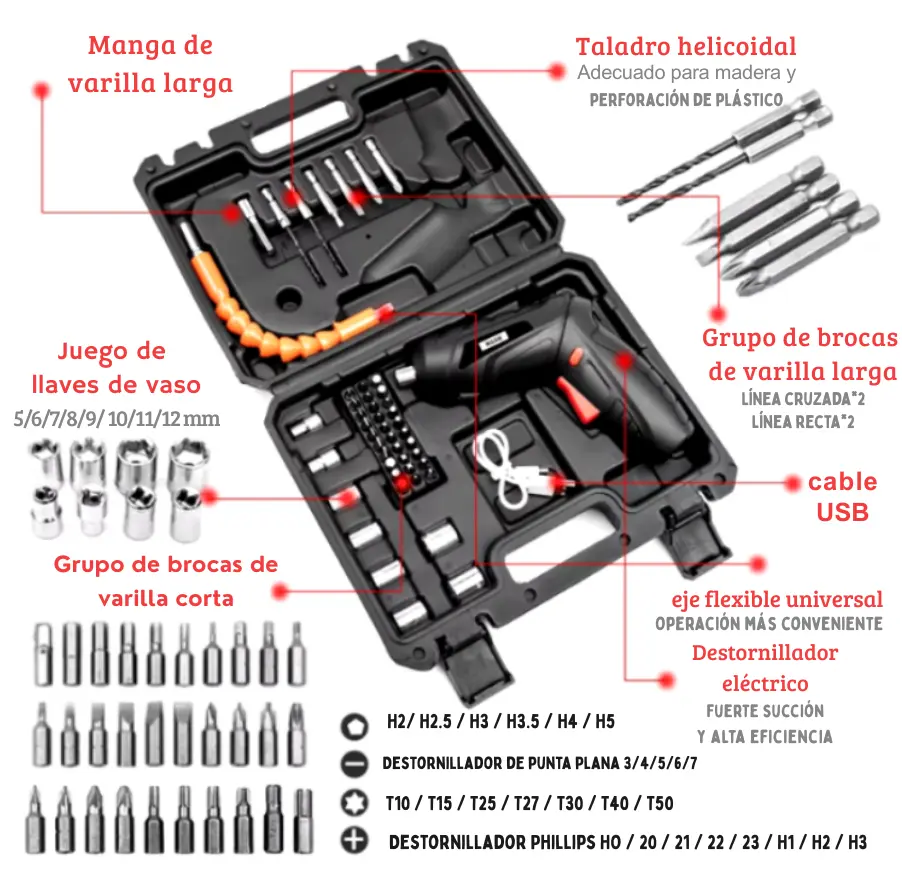 Manga de varilla larga

Taladro helicoidal
Adecuado para madera y
PERFORACIÓN DE PLÁSTICO

Juego de llaves de vaso
5/6/7/8/9/ 10/11/12 mm

Grupo de brocas de varilla larga
LÍNEA CRUZADA*2
LÍNEA RECTA*2

cable USB

Grupo de brocas de varilla corta

eje flexible universal
OPERACIÓN MÁS CONVENIENTE

Destornillador eléctrico
FUERTE SUCCIÓN
Y ALTA EFICIENCIA

H2/ H2.5 / H3 / H3.5 / H4 / H5
DESTORNILLADOR DE PUNTA PLANA 3/4/5/6/7
T10 / T15 / T25 / T27 / T30 / T40 / T50
DESTORNILLADOR PHILLIPS HO / 20 / 21 / 22 / 23 / H1 / H2 / H3