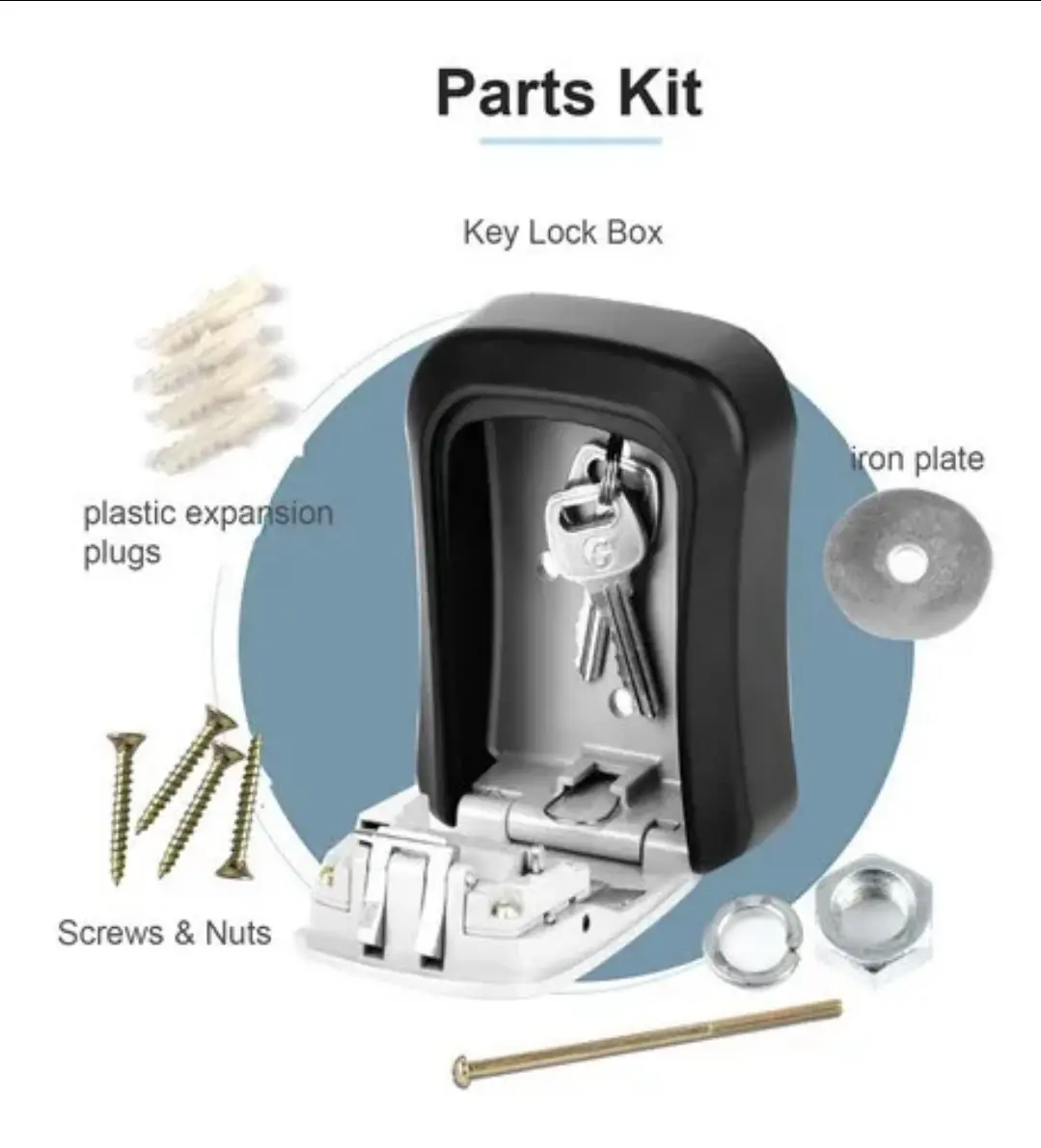 Parts Kit

Key Lock Box

plastic expansion plugs

iron plate

Screws & Nuts