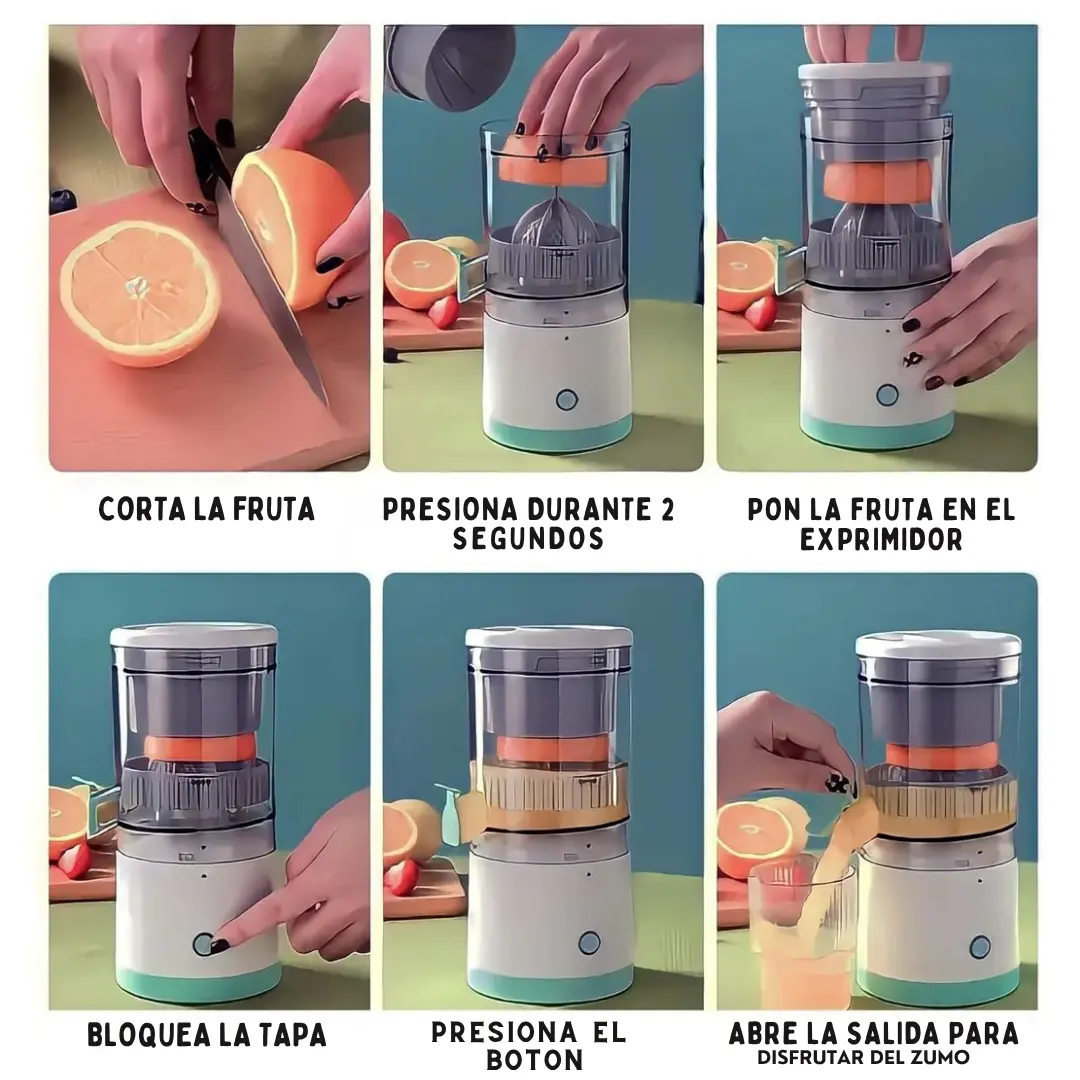 CORTA LA FRUTA

PRESIONA DURANTE 2 SEGUNDOS

PON LA FRUTA EN EL EXPRIMIDOR

BLOQUEA LA TAPA

PRESIONA EL BOTON

ABRE LA SALIDA PARA DISFRUTAR DEL ZUMO