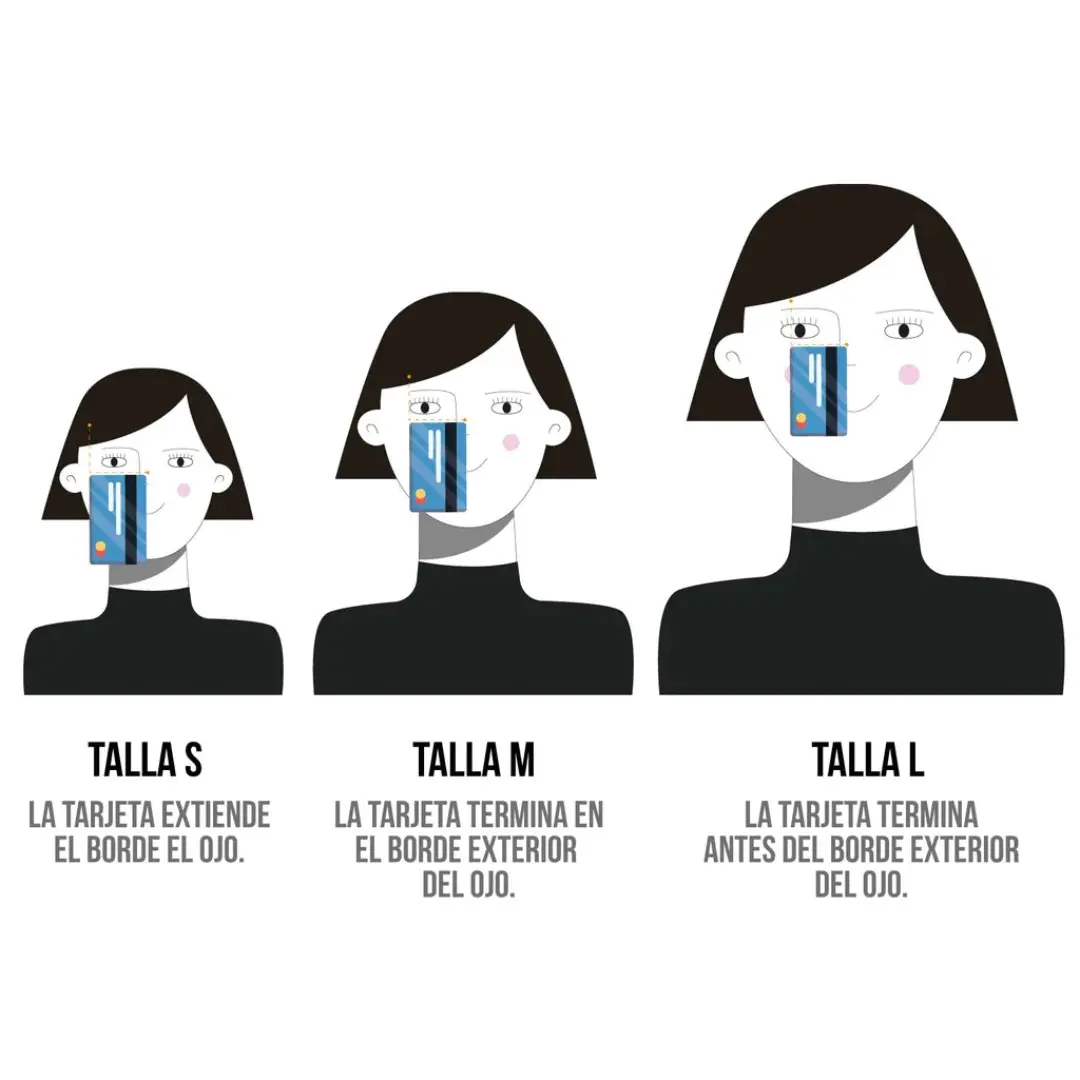 TALLA S

LA TARJETA EXTIENDE EL BORDE EL OJO.

TALLA M

LA TARJETA TERMINA EN EL BORDE EXTERIOR DEL OJO.

TALLA L

LA TARJETA TERMINA ANTES DEL BORDE EXTERIOR DEL OJO.