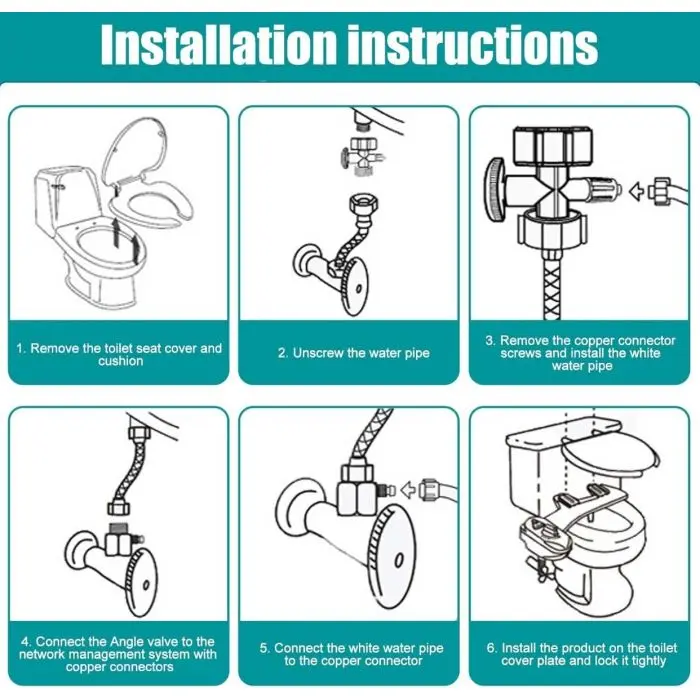 Installation instructions

1. Remove the toilet seat cover and cushion

2. Unscrew the water pipe

3. Remove the copper connector screws and install the white water pipe

4. Connect the Angle valve to the network management system with copper connectors

5. Connect the white water pipe to the copper connector

6. Install the product on the toilet cover plate and lock it tightly