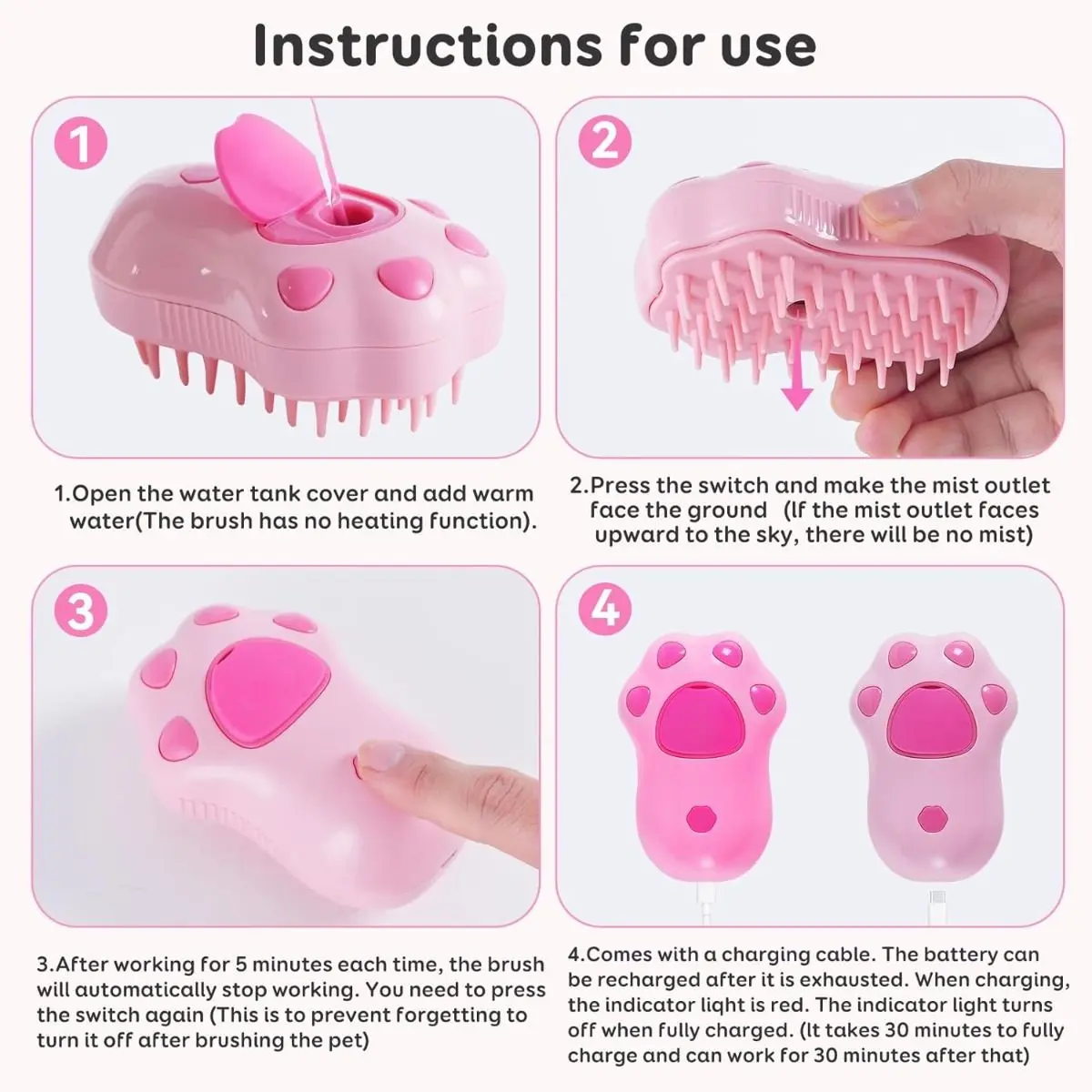 Instructions for use

1

1.Open the water tank cover and add warm water(The brush has no heating function).

2

2.Press the switch and make the mist outlet face the ground (If the mist outlet faces upward to the sky, there will be no mist)

3

3.After working for 5 minutes each time, the brush will automatically stop working. You need to press the switch again (This is to prevent forgetting to turn it off after brushing the pet)

4

4.Comes with a charging cable. The battery can be recharged after it is exhausted. When charging, the indicator liqht is red. The indicator light turns off when fully charged. (It takes 30 minutes to fully charge and can work for 30 minutes after that)