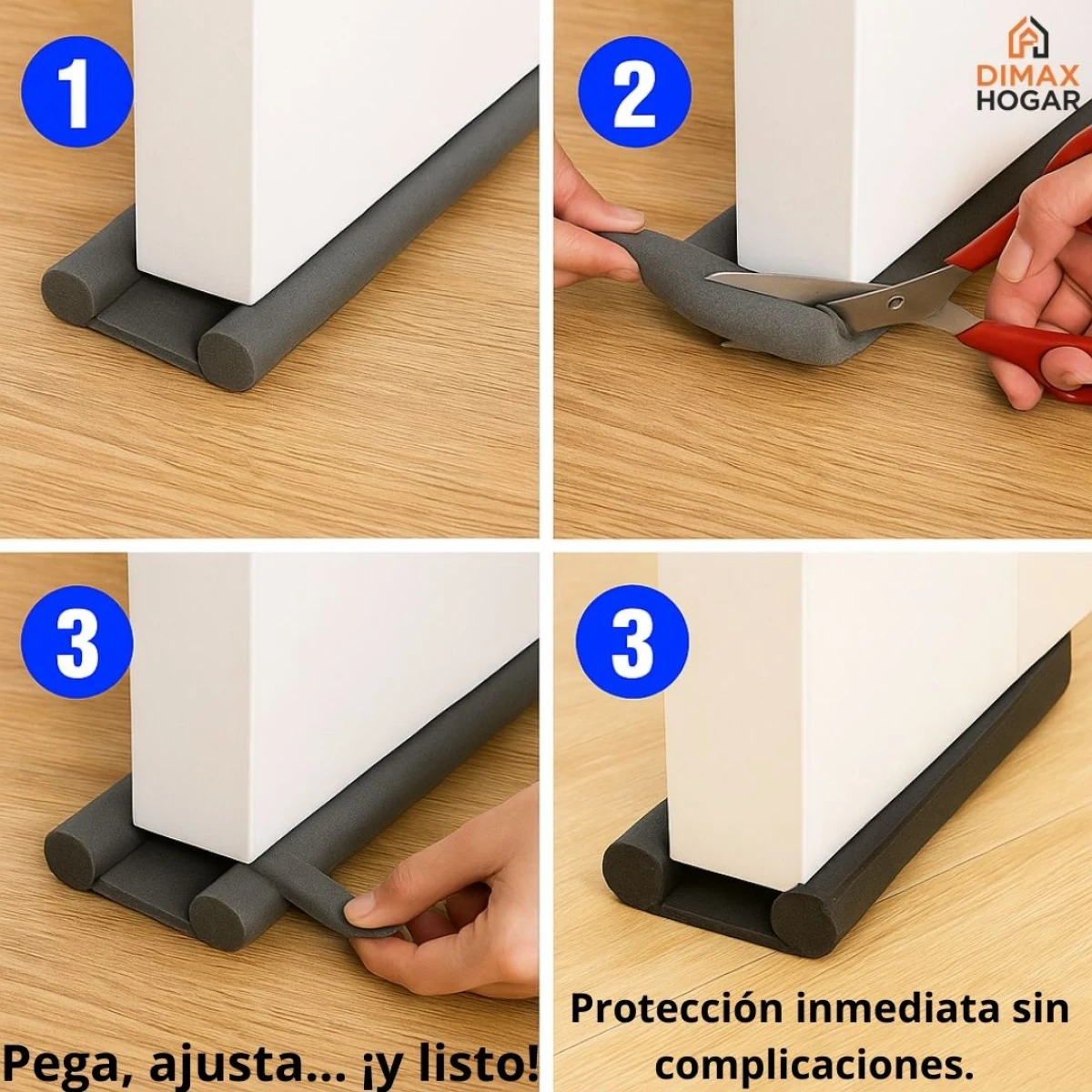 1

2

DIMAX HOGAR

3

3

Pega, ajusta... ¡y listo!

Protección inmediata sin complicaciones.