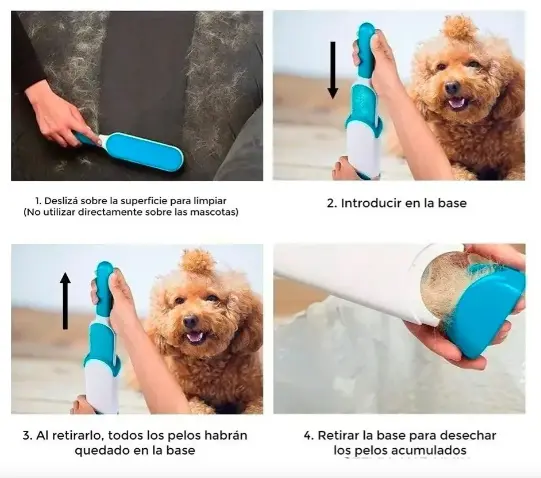 1. Deslizá sobre la superficie para limpiar
(No utilizar directamente sobre las mascotas)

2. Introducir en la base

3. Al retirarlo, todos los pelos habrán quedado en la base

4. Retirar la base para desechar los pelos acumulados