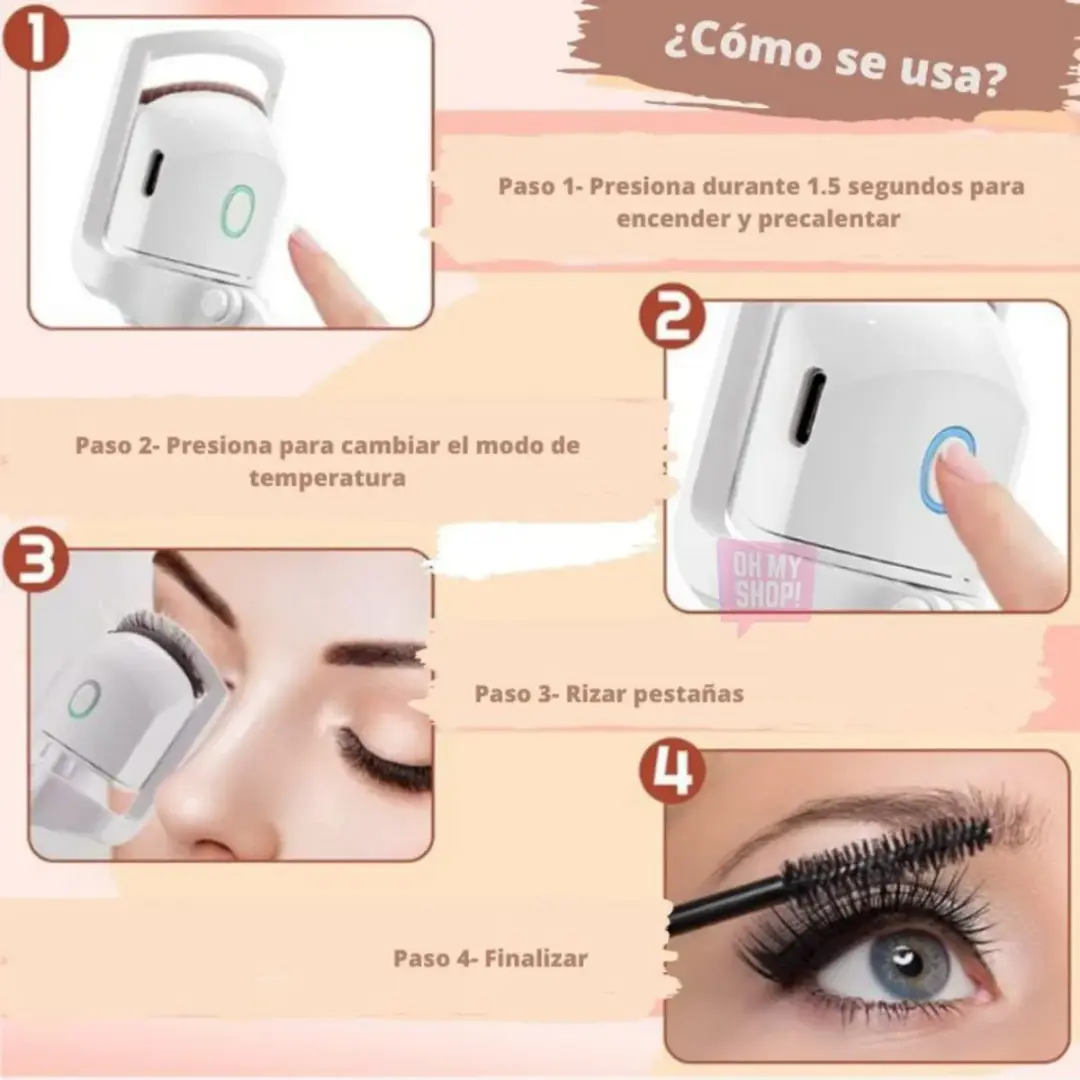 1

¿Cómo se usa?

Paso 1- Presiona durante 1.5 segundos para encender y precalentar

2

Paso 2- Presiona para cambiar el modo de temperatura

OH MY SHOP!

3

Paso 3- Rizar pestañas

4

Paso 4- Finalizar