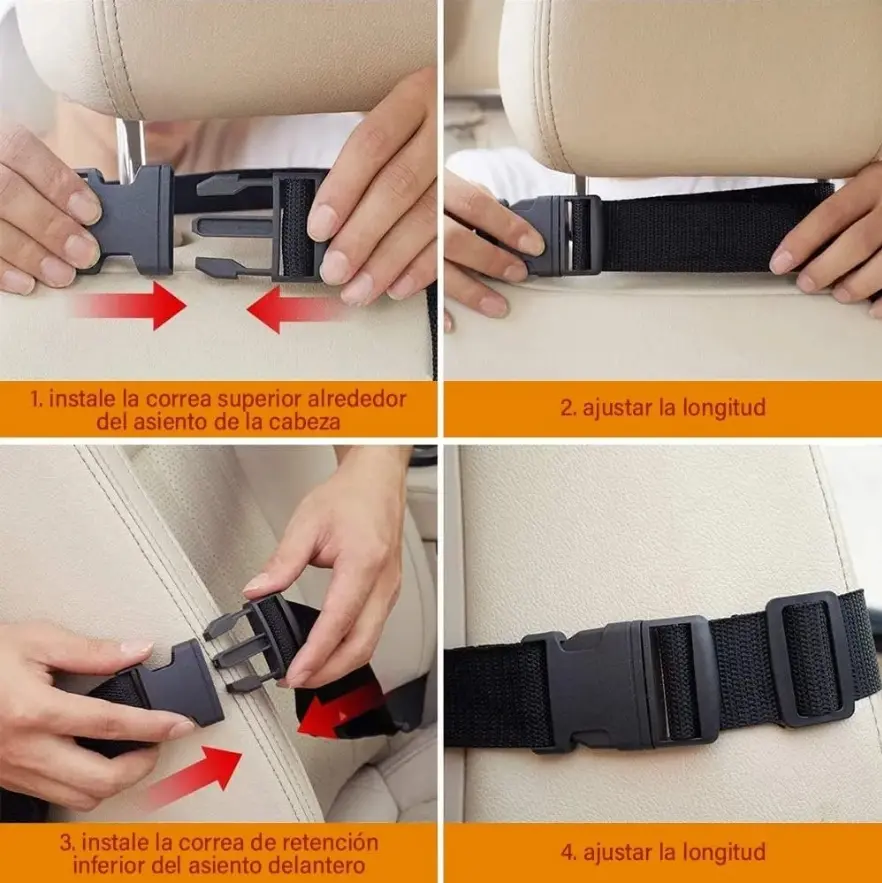 1. instale la correa superior alrededor del asiento de la cabeza

2. ajustar la longitud

3. instale la correa de retención inferior del asiento delantero

4. ajustar la longitud