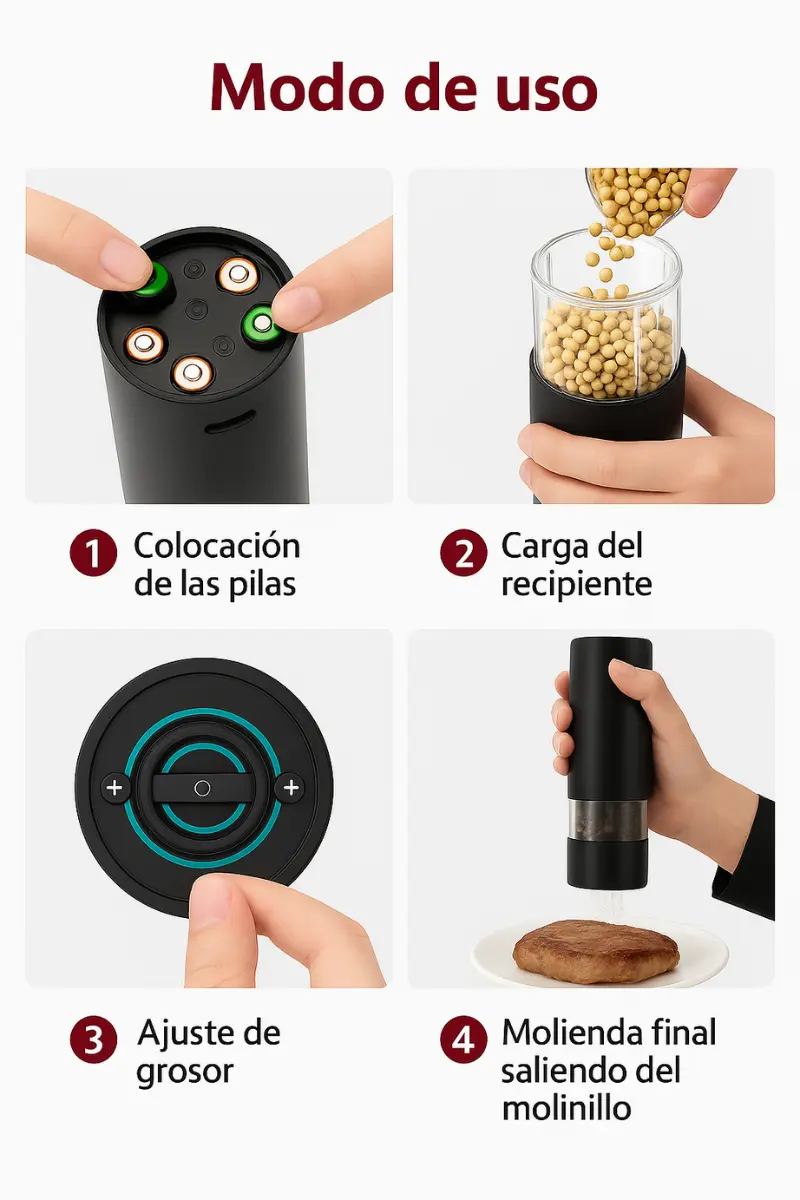 Modo de uso

1 Colocación de las pilas

2 Carga del recipiente

+ +

3 Ajuste de grosor

4 Molienda final saliendo del molinillo