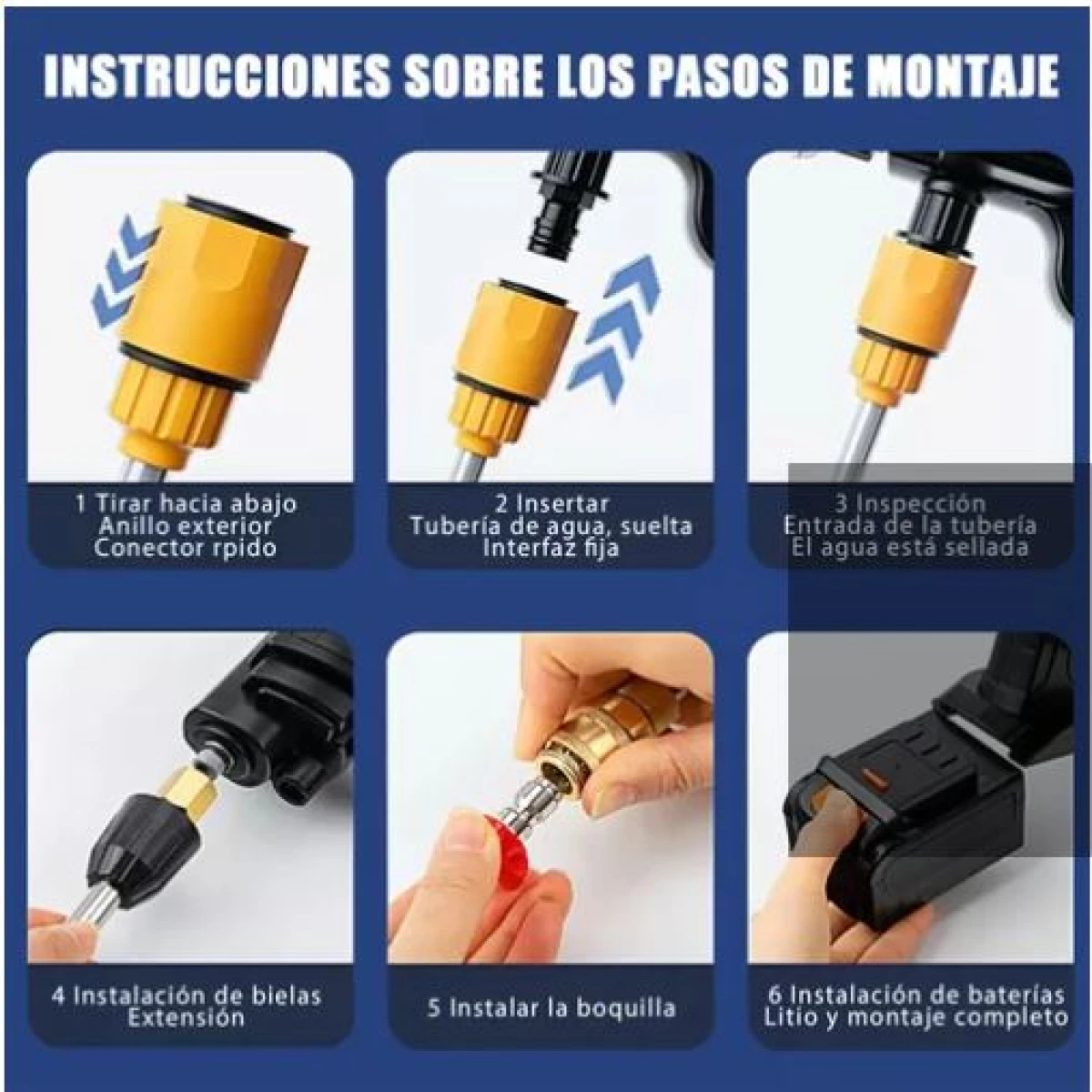 INSTRUCCIONES SOBRE LOS PASOS DE MONTAJE

1 Tirar hacia abajo
Anillo exterior
Conector rpido

2 Insertar
Tubería de agua, suelta
Interfaz fija

3 Inspección
Entrada de la tubería
El agua está sellada

4 Instalación de bielas
Extensión

5 Instalar la boquilla

6 Instalación de baterías
Litio y montaje completo