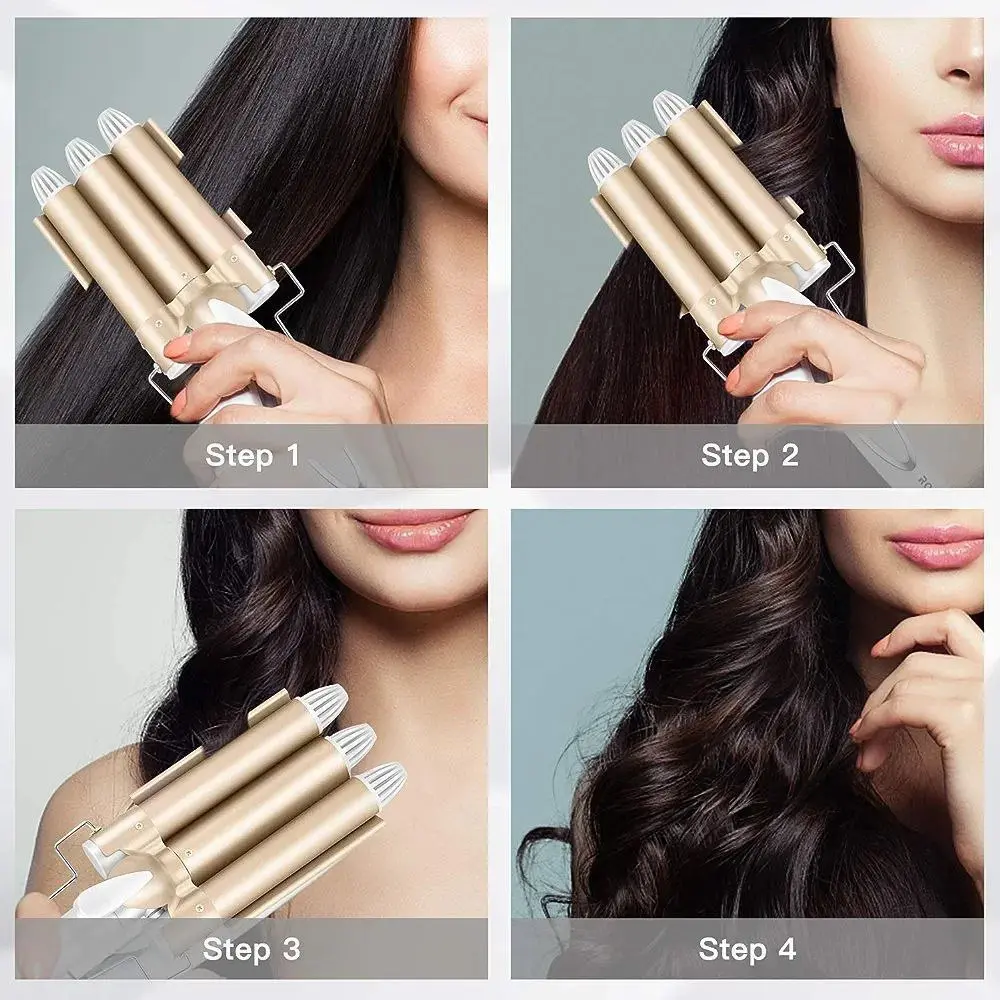 Step 1

Step 2

Step 3

Step 4