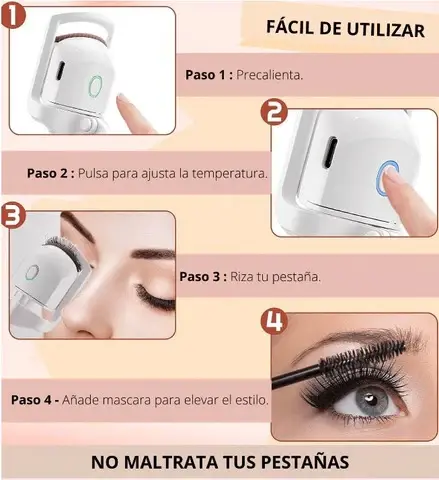 1

FÁCIL DE UTILIZAR

Paso 1 : Precalienta.

2

Paso 2 : Pulsa para ajusta la temperatura.

3

Paso 3 : Riza tu pestaña.

4

Paso 4 - Añade mascara para elevar el estilo.

NO MALTRATA TUS PESTAÑAS