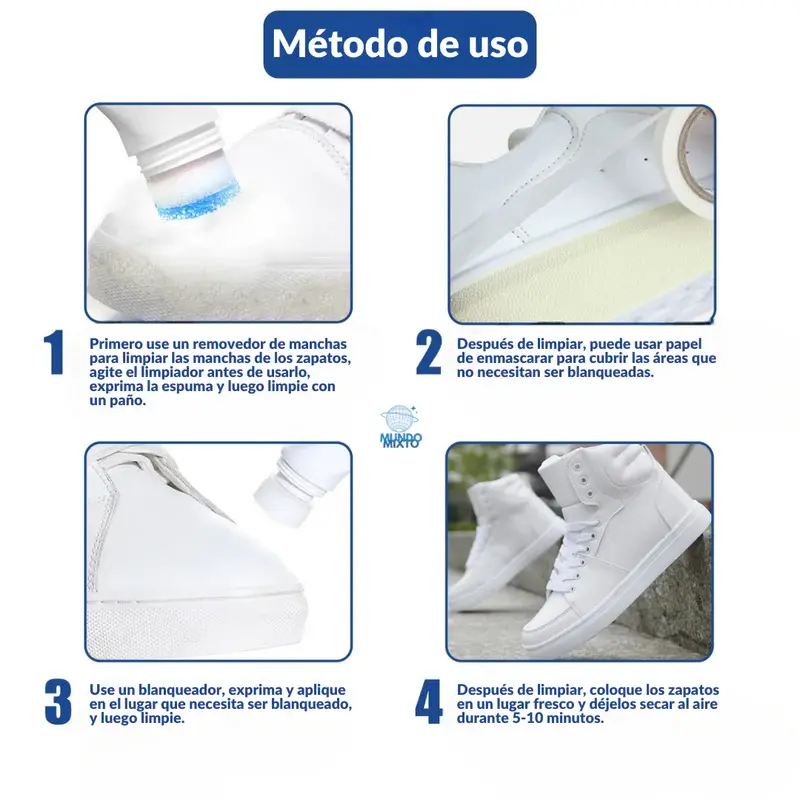 Método de uso

1 Primero use un removedor de manchas para limpiar las manchas de los zapatos, agite el limpiador antes de usarlo, exprima la espuma y luego limpie con un paño.

2 Después de limpiar, puede usar papel de enmascarar para cubrir las áreas que no necesitan ser blanqueadas.

MUNDO MIXTO

3 Use un blanqueador, exprima y aplique en el lugar que necesita ser blanqueado, y luego limpie.

4 Después de limpiar, coloque los zapatos en un lugar fresco y déjelos secar al aire durante 5-10 minutos.