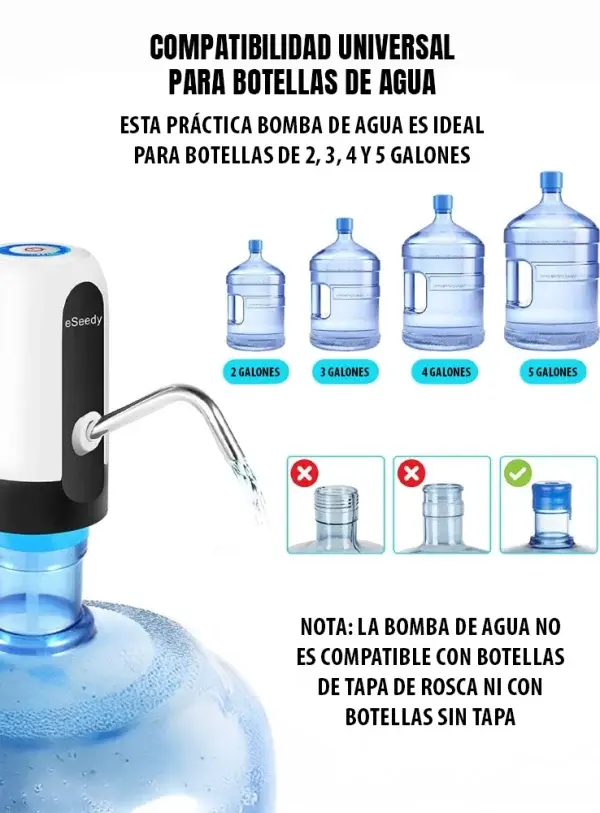 COMPATIBILIDAD UNIVERSAL PARA BOTELLAS DE AGUA

ESTA PRÁCTICA BOMBA DE AGUA ES IDEAL PARA BOTELLAS DE 2, 3, 4 Y 5 GALONES

eSeedy

2 GALONES

3 GALONES

4 GALONES

5 GALONES

NOTA: LA BOMBA DE AGUA NO ES COMPATIBLE CON BOTELLAS DE TAPA DE ROSCA NI CON BOTELLAS SIN TAPA