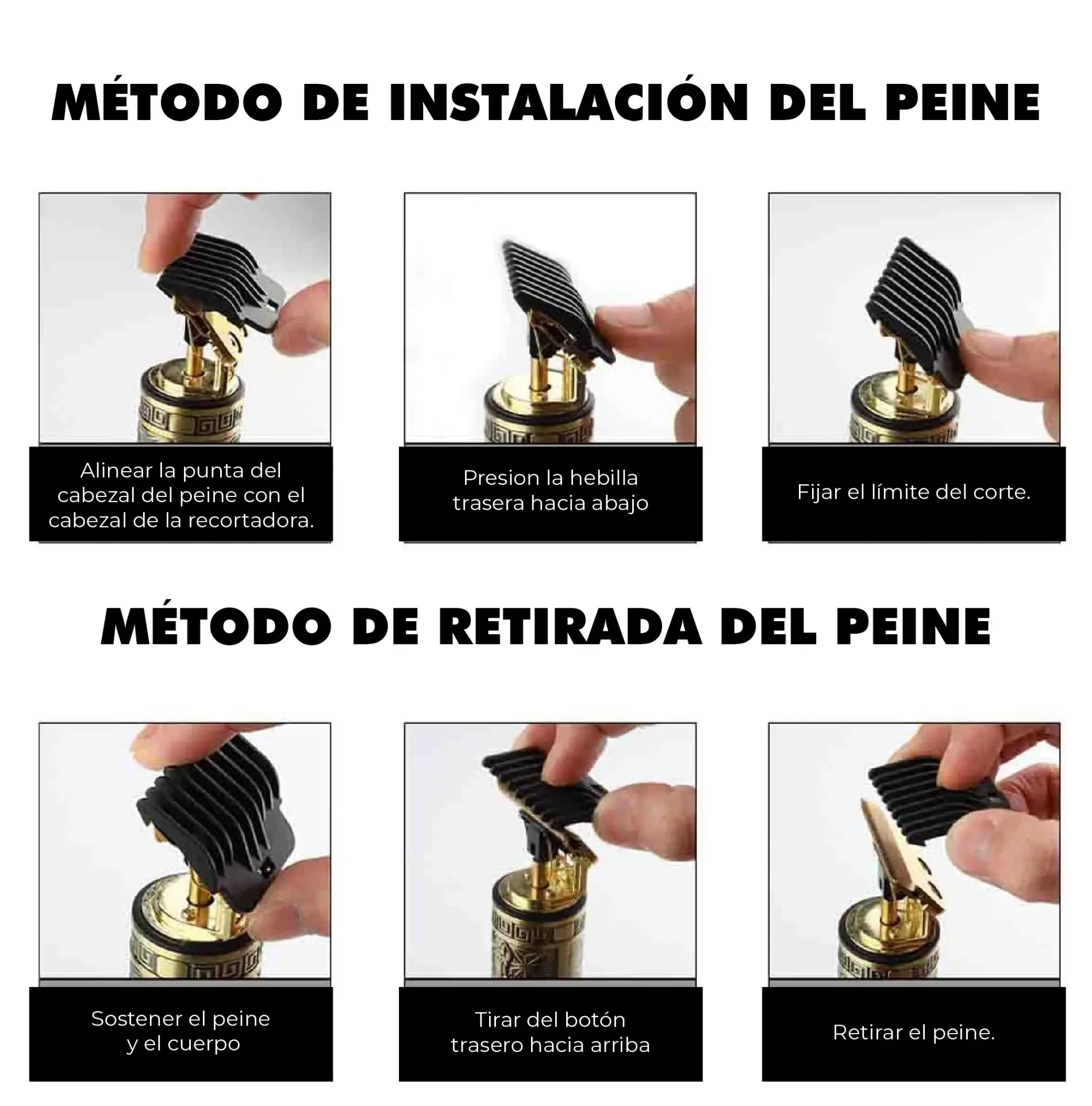 MÉTODO DE INSTALACIÓN DEL PEINE

Alinear la punta del cabezal del peine con el cabezal de la recortadora.

Presion la hebilla trasera hacia abajo

Fijar el límite del corte.

MÉTODO DE RETIRADA DEL PEINE

Sostener el peine y el cuerpo

Tirar del botón trasero hacia arriba

Retirar el peine.