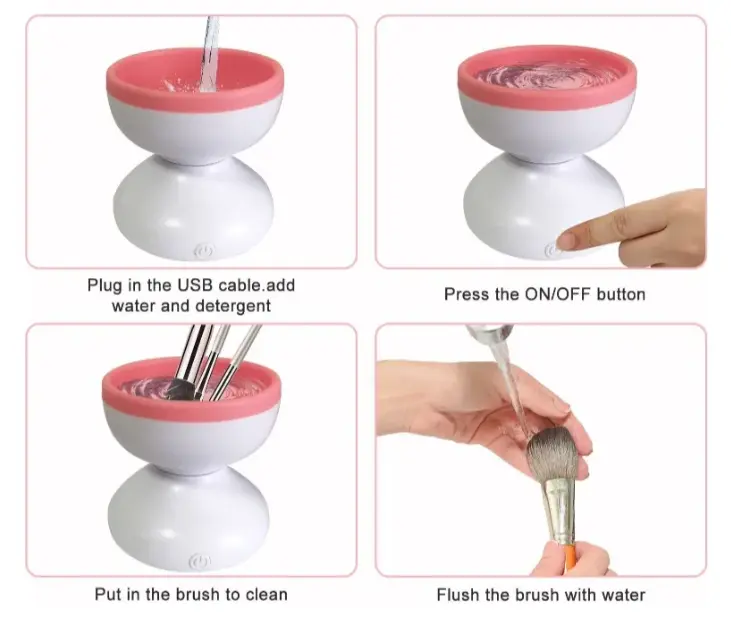 Plug in the USB cable.add water and detergent

Press the ON/OFF button

Put in the brush to clean

Flush the brush with water