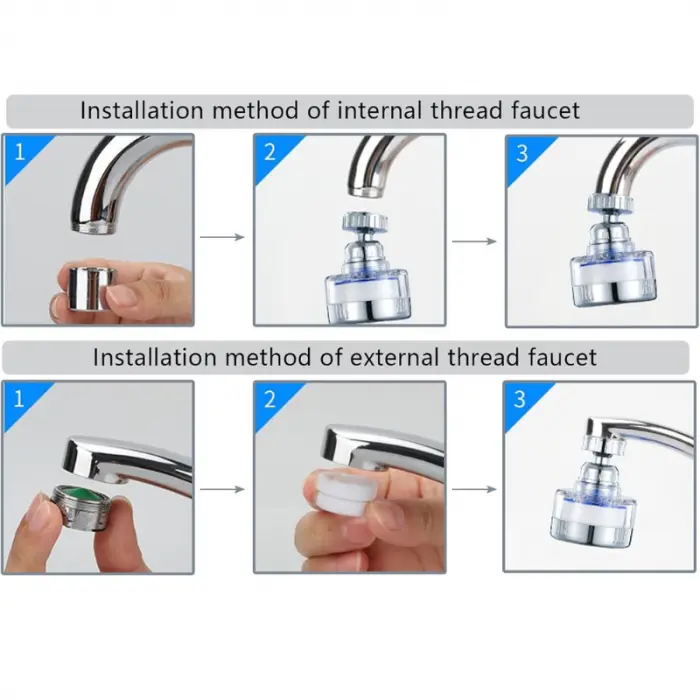 Installation method of internal thread faucet

1

2

3

Installation method of external thread faucet

1

2

3