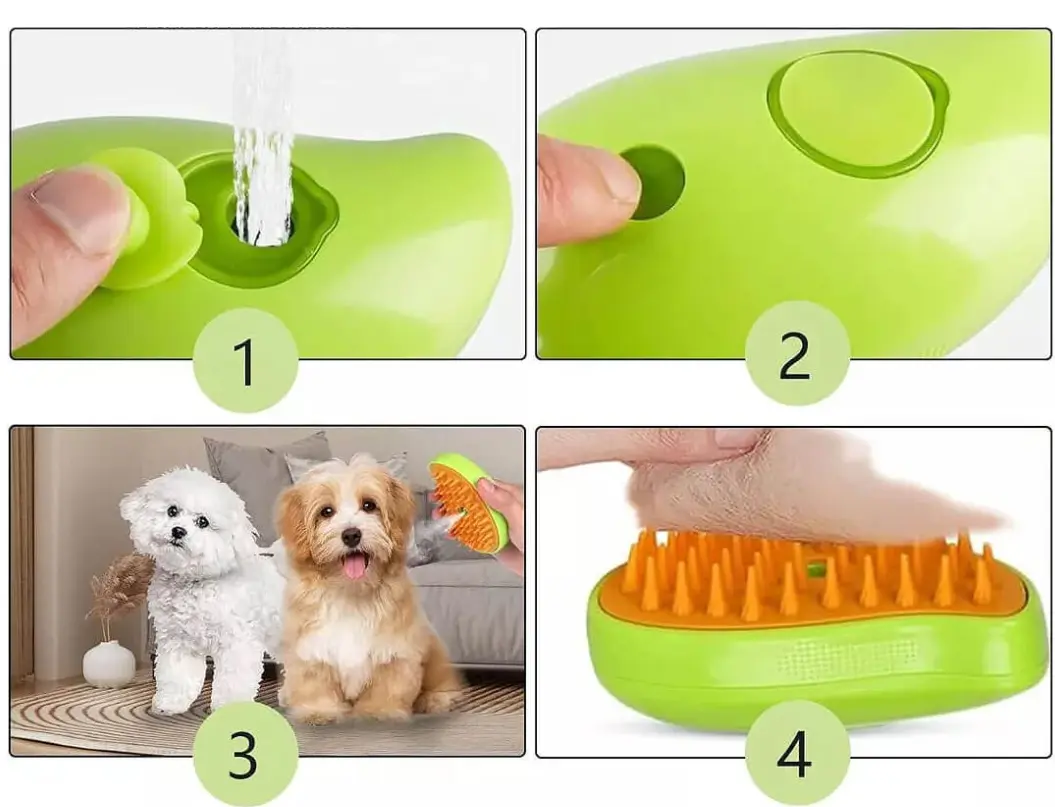 1

2

3

4