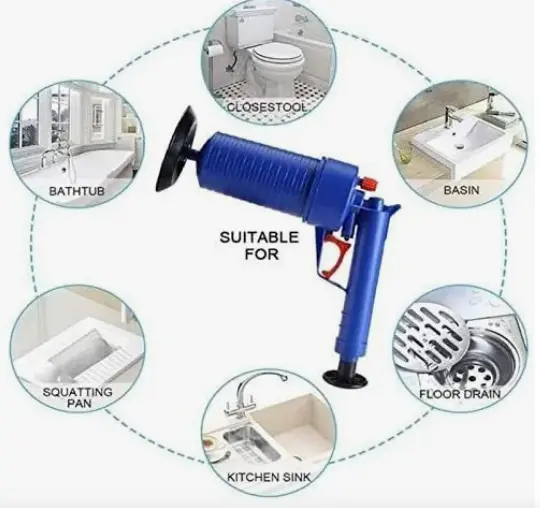 CLOSESTOOL

BATHTUB

BASIN

SUITABLE FOR

SQUATTING PAN

FLOOR DRAIN

KITCHEN SINK