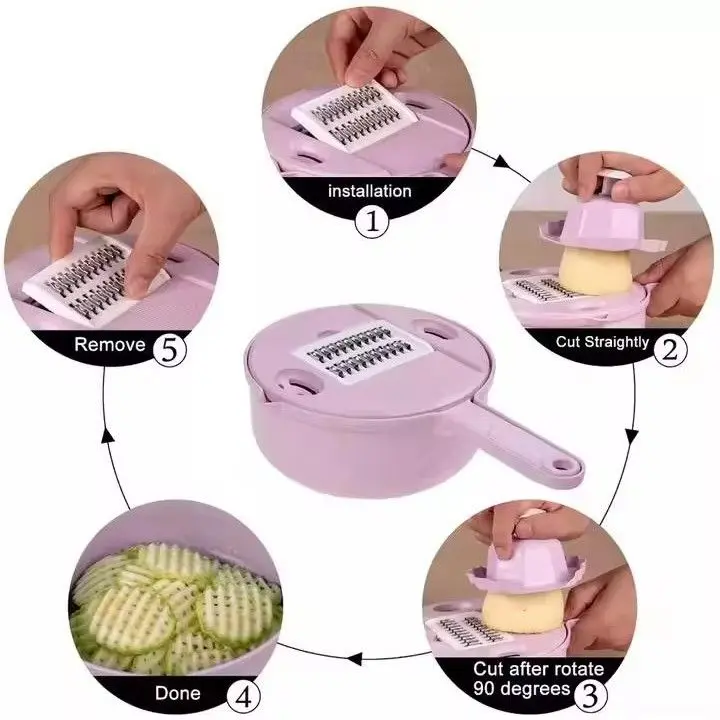 installation
1

Cut Straightly
2

Cut after rotate
90 degrees
3

Done
4

Remove
5