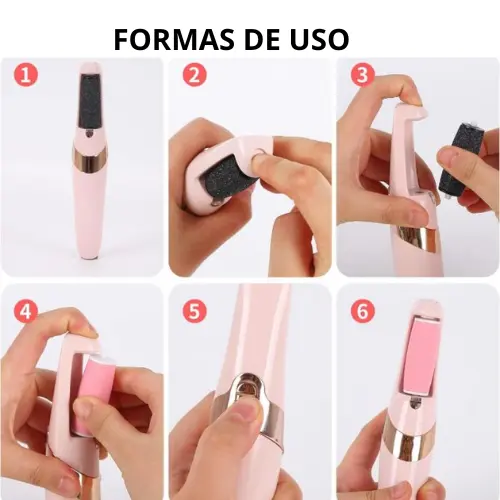 FORMAS DE USO

1

2

3

4

5

6