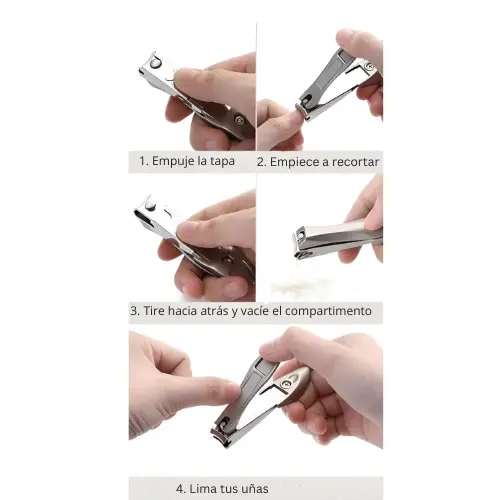 1. Empuje la tapa

2. Empiece a recortar

3. Tire hacia atrás y vacíe el compartimento

4. Lima tus uñas