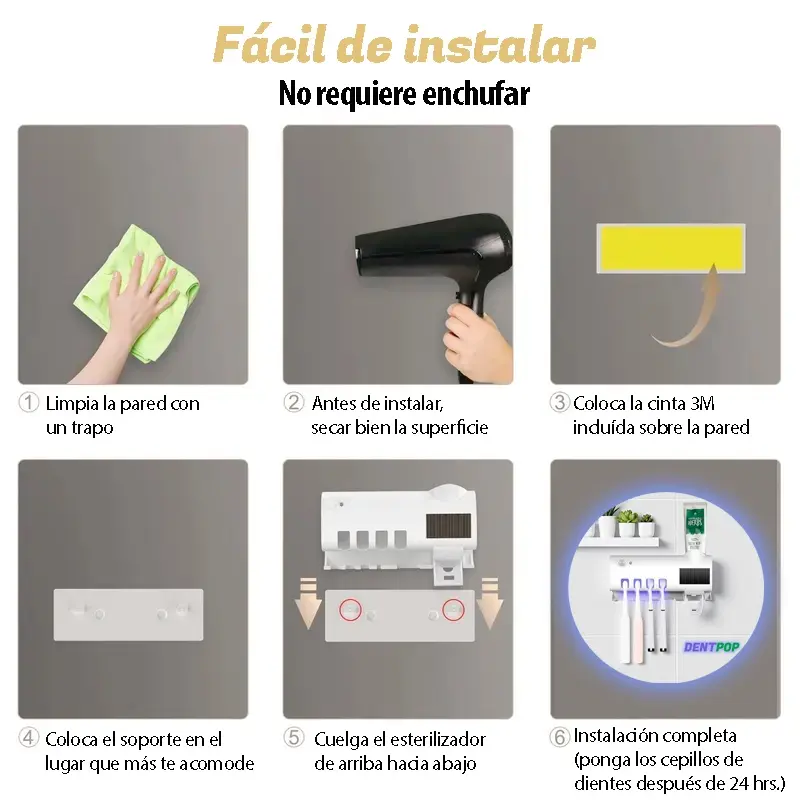 Fácil de instalar
No requiere enchufar

① Limpia la pared con un trapo

② Antes de instalar, secar bien la superficie

③ Coloca la cinta 3M incluída sobre la pared

④ Coloca el soporte en el lugar que más te acomode

⑤ Cuelga el esterilizador de arriba hacia abajo

DENTPOP

⑥ Instalación completa (ponga los cepillos de dientes después de 24 hrs.)