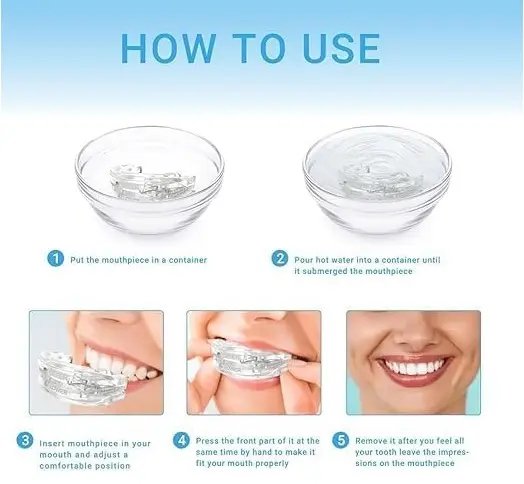 HOW TO USE

1 Put the mouthpiece in a container

2 Pour hot water into a container until it submerged the mouthpiece

3 Insert mouthpiece in your moouth and adjust a comfortable position

4 Press the front part of it at the same time by hand to make it fit your mouth properly

5 Remove it after you feel all your tooth leave the impressions on the mouthpiece