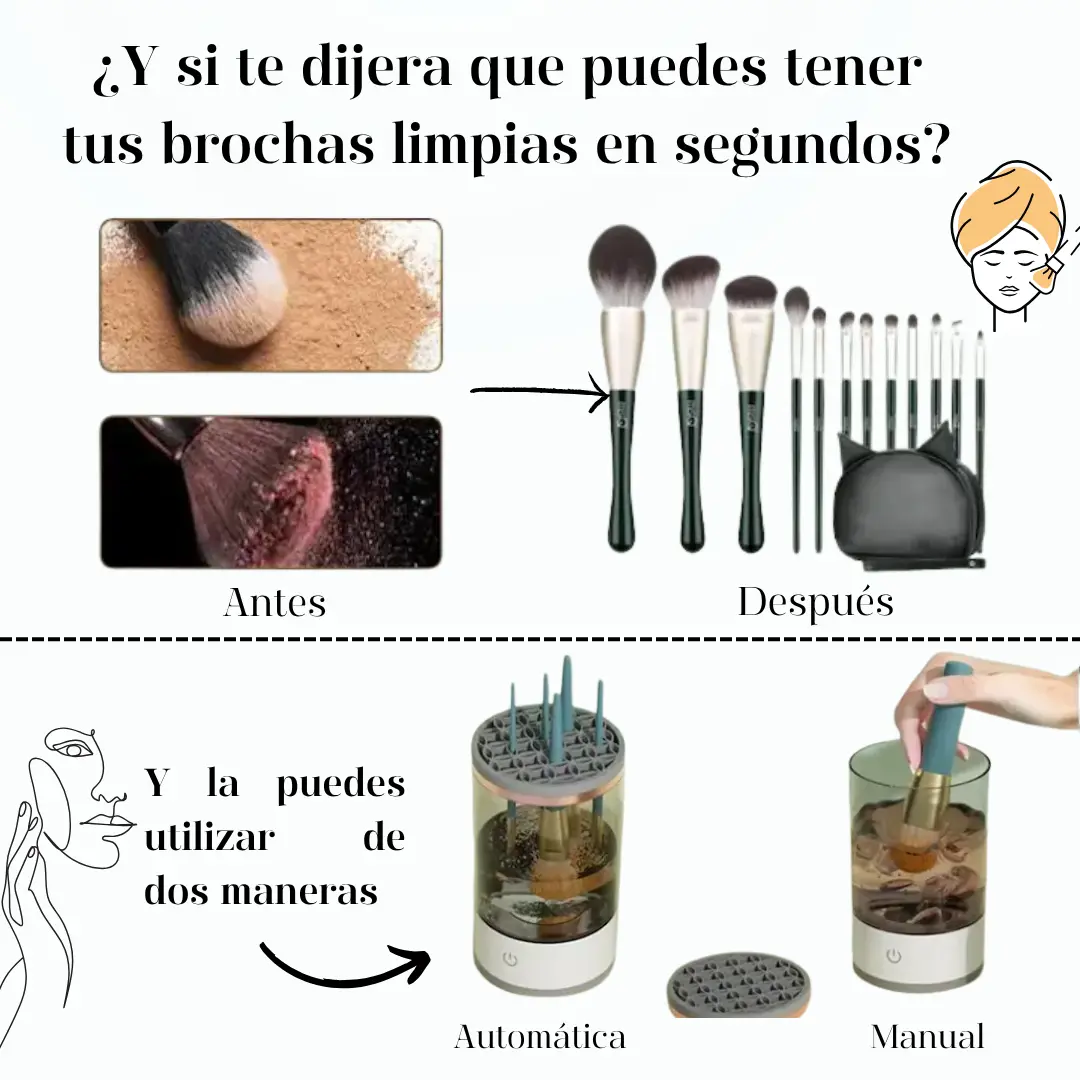 ¿Y si te dijera que puedes tener tus brochas limpias en segundos?

Antes

Después

Y la puedes utilizar de dos maneras

Automática

Manual