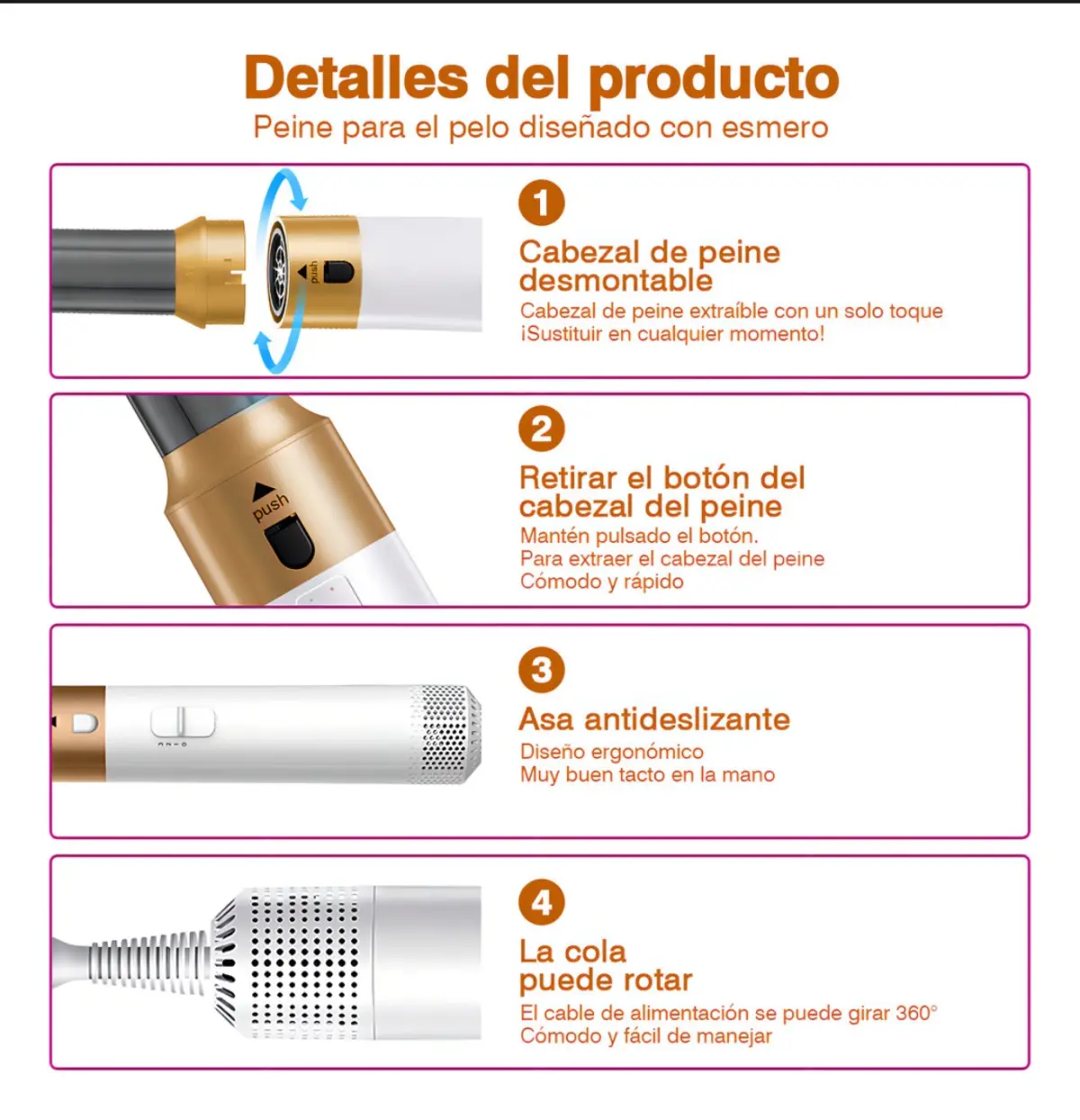 Detalles del producto
Peine para el pelo diseñado con esmero

push

1
Cabezal de peine desmontable
Cabezal de peine extraíble con un solo toque
¡Sustituir en cualquier momento!

push

2
Retirar el botón del cabezal del peine
Mantén pulsado el botón.
Para extraer el cabezal del peine
Cómodo y rápido

3
Asa antideslizante
Diseño ergonómico
Muy buen tacto en la mano

4
La cola puede rotar
El cable de alimentación se puede girar 360°
Cómodo y fácil de manejar