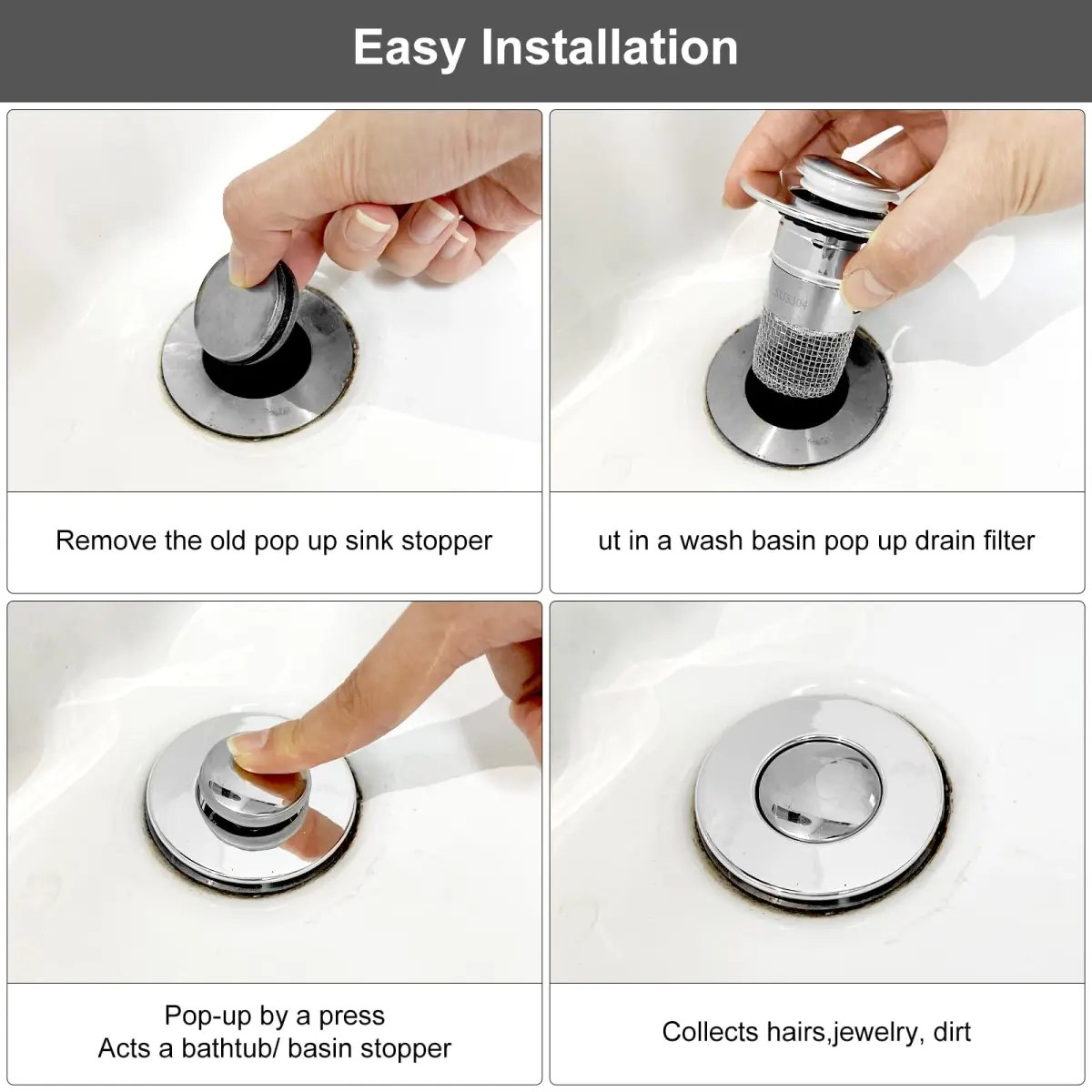 Easy Installation

SUS304

Remove the old pop up sink stopper

ut in a wash basin pop up drain filter

Pop-up by a press
Acts a bathtub/ basin stopper

Collects hairs,jewelry, dirt