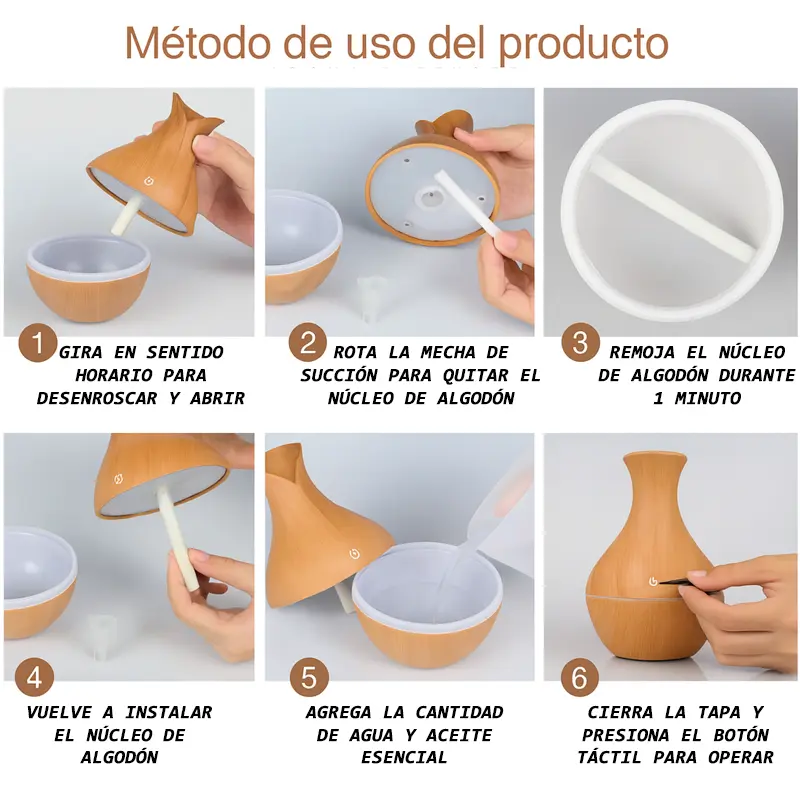 Método de uso del producto

1 GIRA EN SENTIDO HORARIO PARA DESENROSCAR Y ABRIR

2 ROTA LA MECHA DE SUCCIÓN PARA QUITAR EL NÚCLEO DE ALGODÓN

3 REMOJA EL NÚCLEO DE ALGODÓN DURANTE 1 MINUTO

4 VUELVE A INSTALAR EL NÚCLEO DE ALGODÓN

5 AGREGA LA CANTIDAD DE AGUA Y ACEITE ESENCIAL

6 CIERRA LA TAPA Y PRESIONA EL BOTÓN TÁCTIL PARA OPERAR