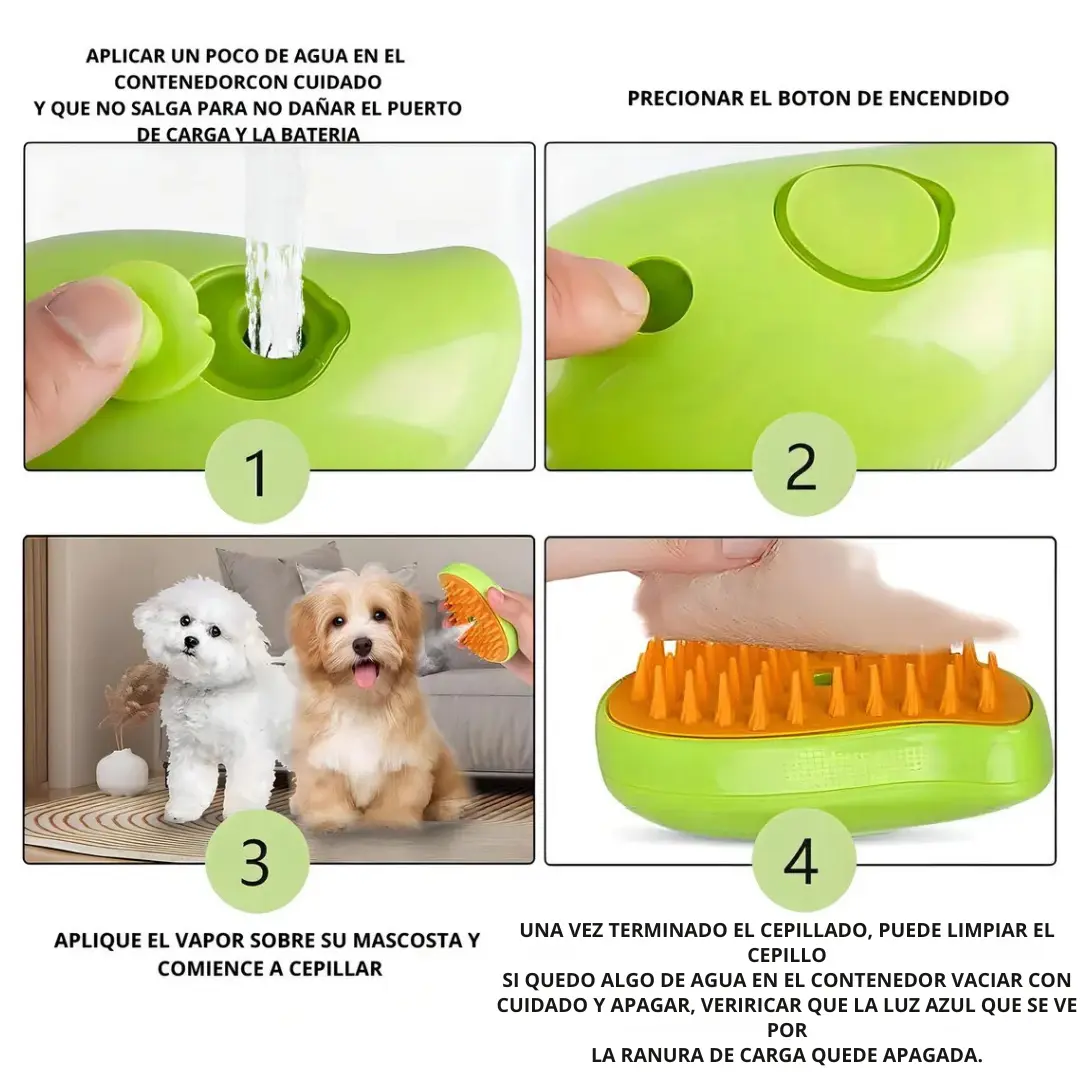 APLICAR UN POCO DE AGUA EN EL CONTENEDORCON CUIDADO
Y QUE NO SALGA PARA NO DAÑAR EL PUERTO DE CARGA Y LA BATERIA

PRECIONAR EL BOTON DE ENCENDIDO

1

2

3

4

APLIQUE EL VAPOR SOBRE SU MASCOSTA Y COMIENCE A CEPILLAR

UNA VEZ TERMINADO EL CEPILLADO, PUEDE LIMPIAR EL CEPILLO
SI QUEDO ALGO DE AGUA EN EL CONTENEDOR VACIAR CON CUIDADO Y APAGAR, VERIRICAR QUE LA LUZ AZUL QUE SE VE POR
LA RANURA DE CARGA QUEDE APAGADA.