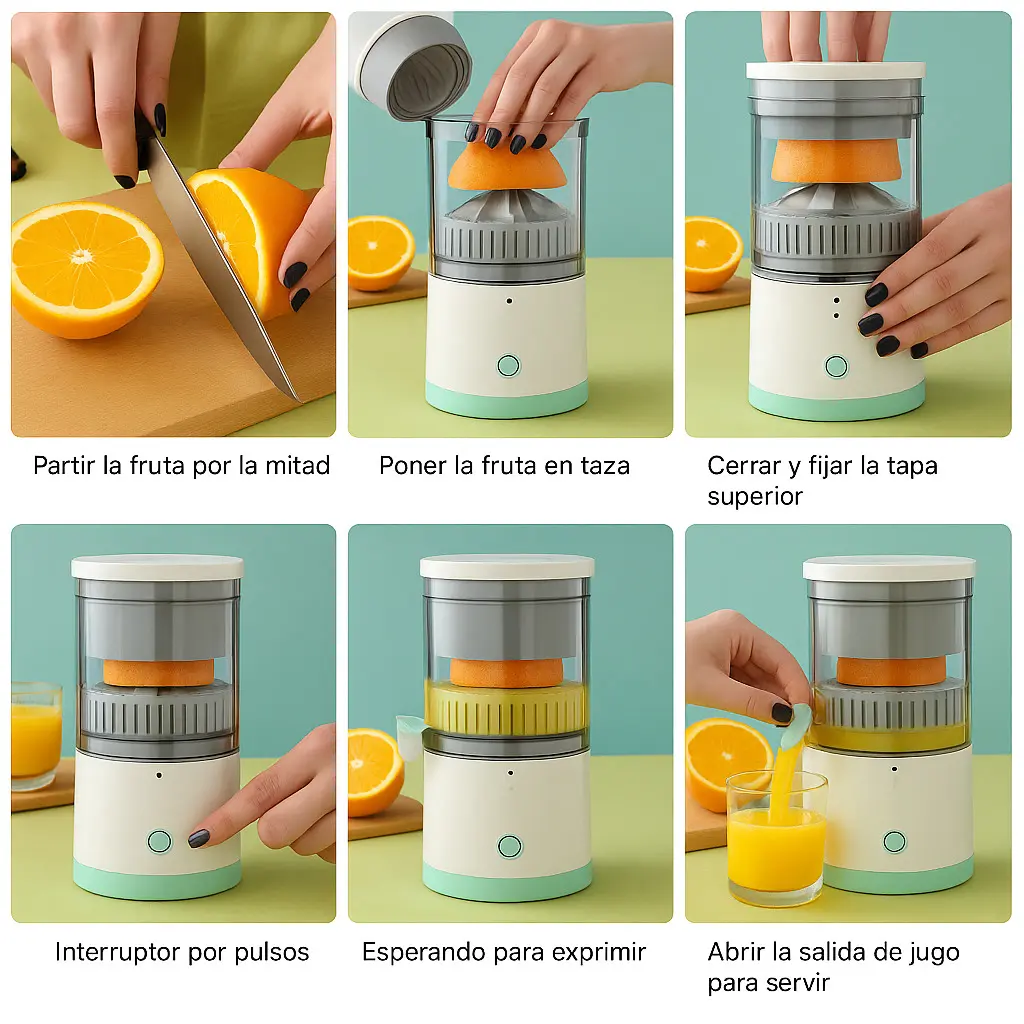 Partir la fruta por la mitad

Poner la fruta en taza

Cerrar y fijar la tapa superior

Interruptor por pulsos

Esperando para exprimir

Abrir la salida de jugo para servir