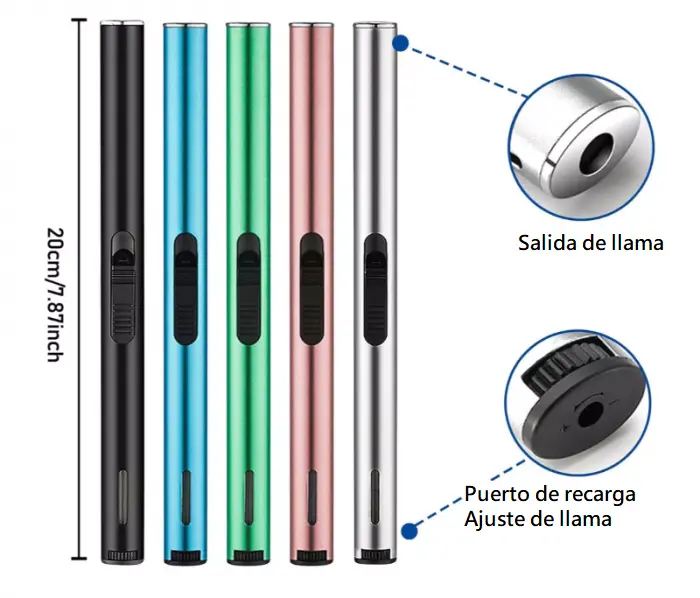 20cm/7.87inch

Salida de llama

Puerto de recarga
Ajuste de llama