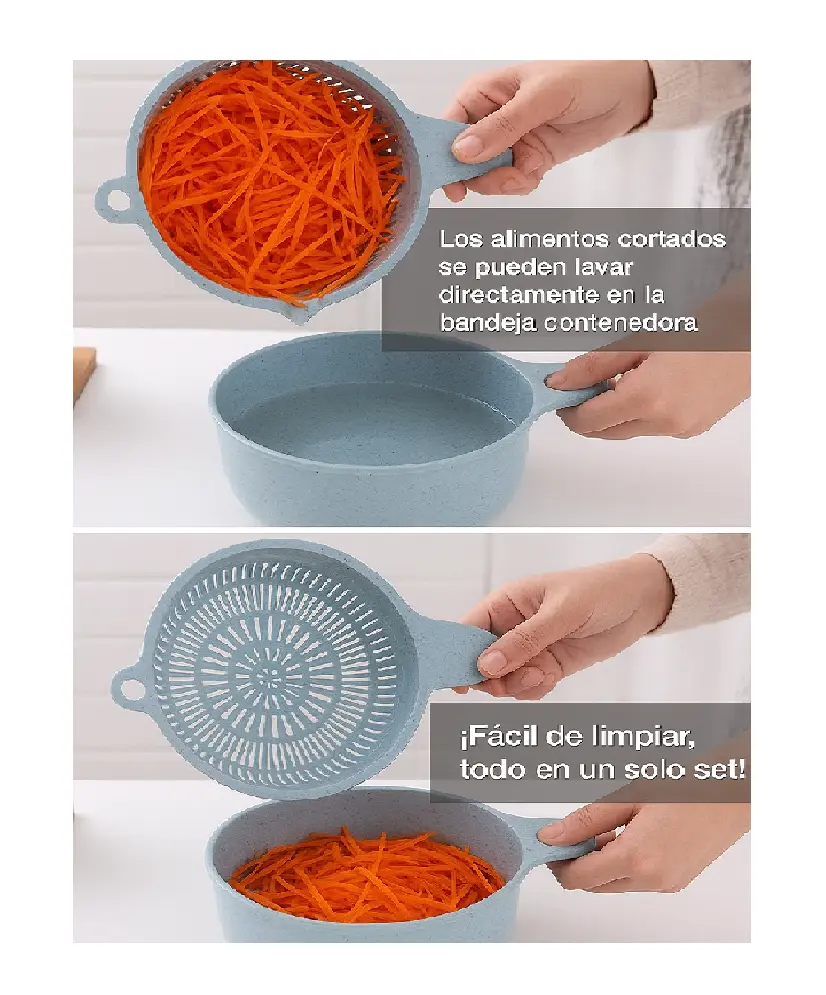 Los alimentos cortados se pueden lavar directamente en la bandeja contenedora

¡Fácil de limpiar, todo en un solo set!