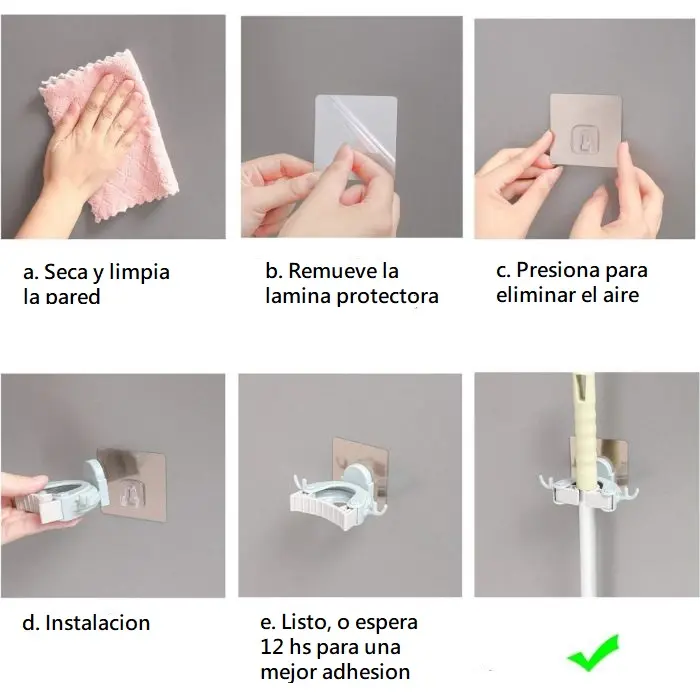 a. Seca y limpia la pared

b. Remueve la lamina protectora

c. Presiona para eliminar el aire

d. Instalacion

e. Listo, o espera 12 hs para una mejor adhesion