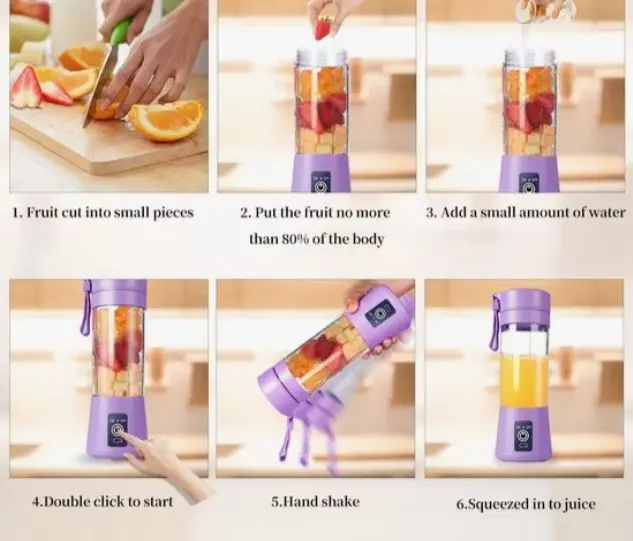 1. Fruit cut into small pieces

2. Put the fruit no more than 80% of the body

3. Add a small amount of water

4.Double click to start

5.Hand shake

6.Squeezed in to juice