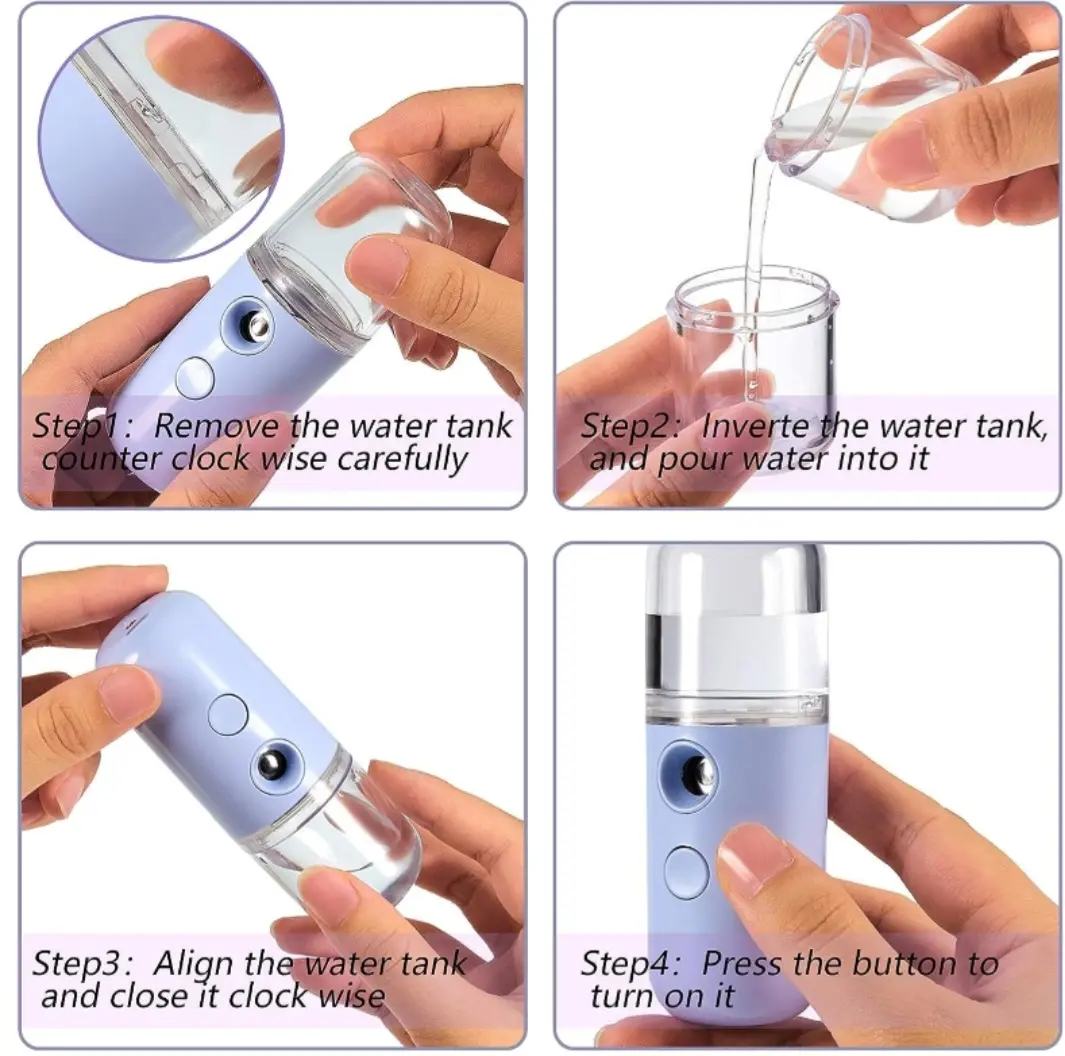 Step1: Remove the water tank counter clock wise carefully

Step2: Inverte the water tank, and pour water into it

Step3: Align the water tank and close it clock wise

Step4: Press the button to turn on it