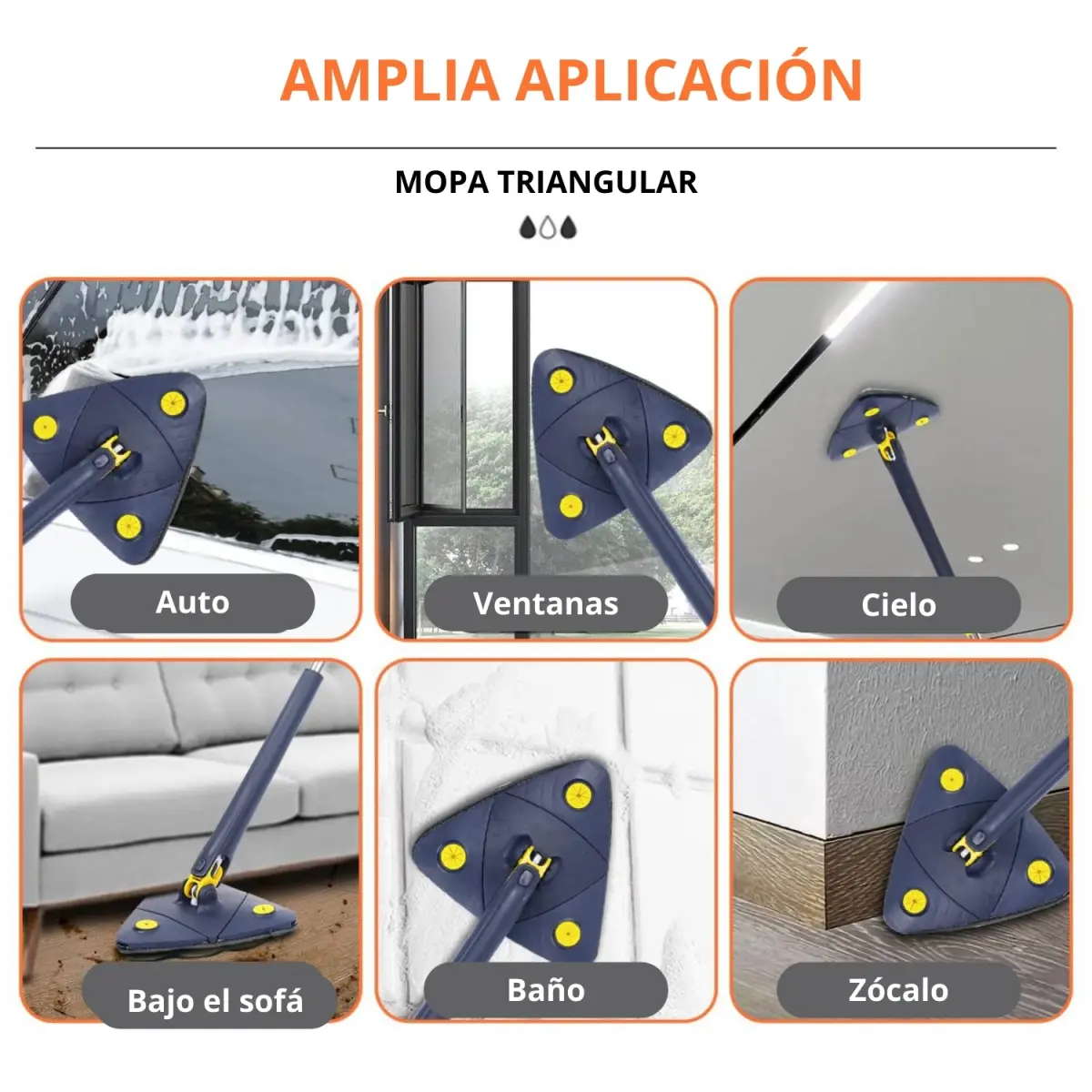 AMPLIA APLICACIÓN

MOPA TRIANGULAR

Auto

Ventanas

Cielo

Bajo el sofá

Baño

Zócalo