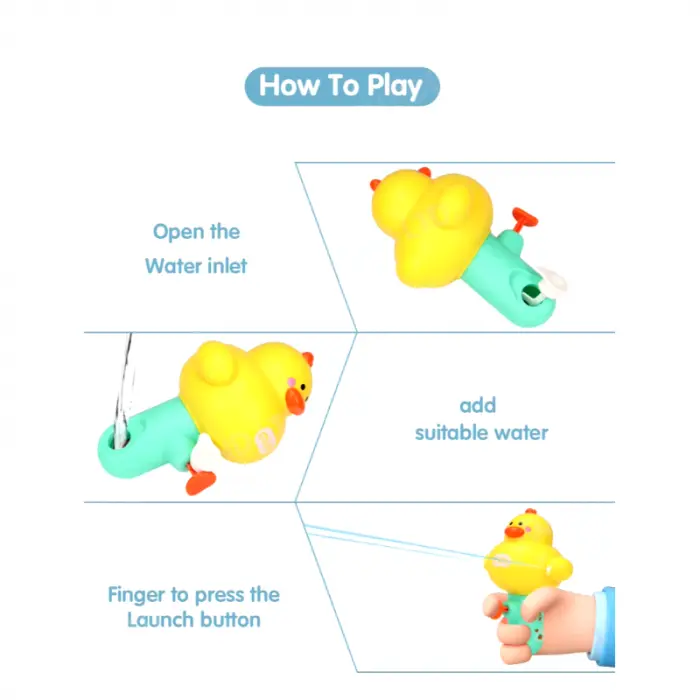 How To Play

Open the Water inlet

add suitable water

Finger to press the Launch button