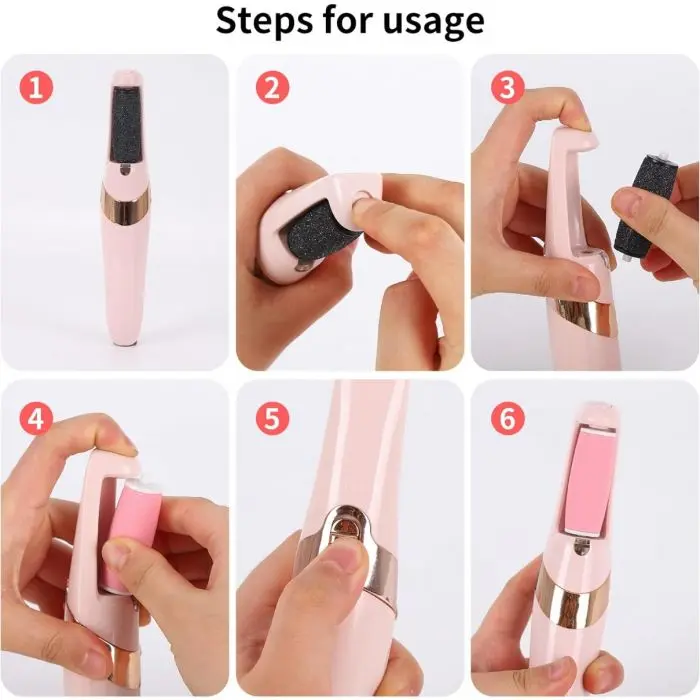 Steps for usage

1

2

3

4

5

6