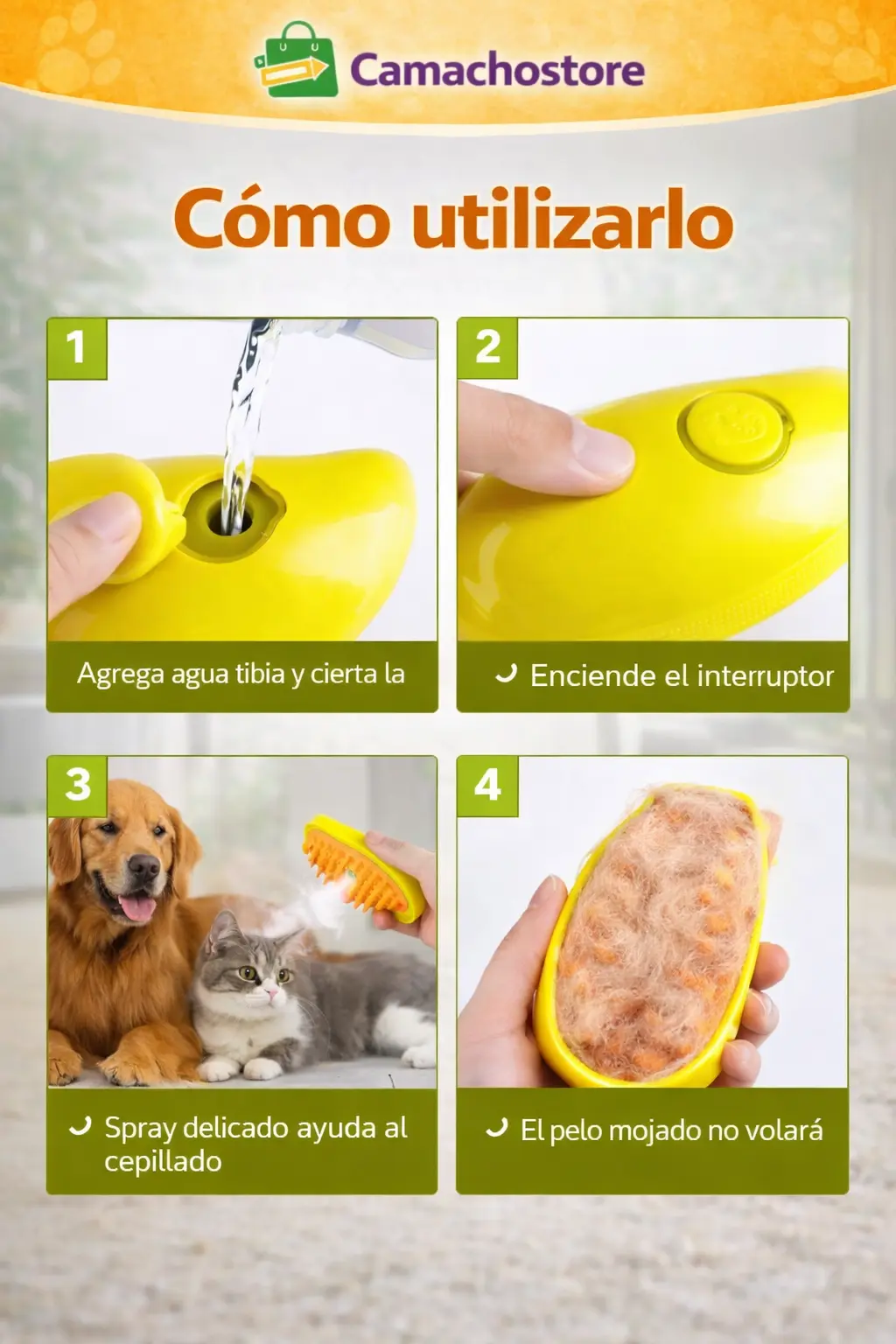 Camachostore

Cómo utilizarlo

1

Agrega agua tibia y cierta la

2

Enciende el interruptor

3

Spray delicado ayuda al cepillado

4

El pelo mojado no volará